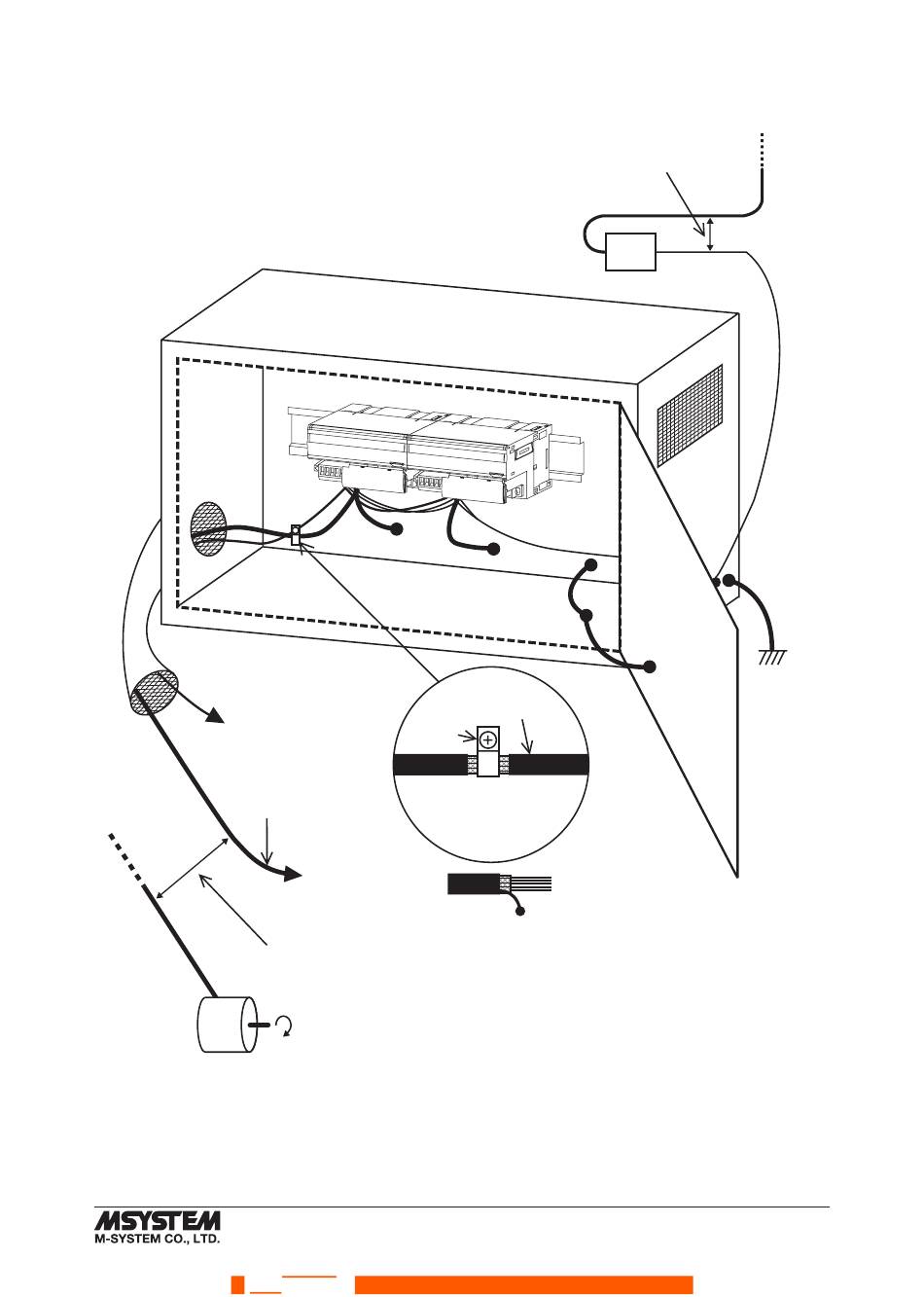 MSYSTEM
M-SYSTEM CO., LTD.