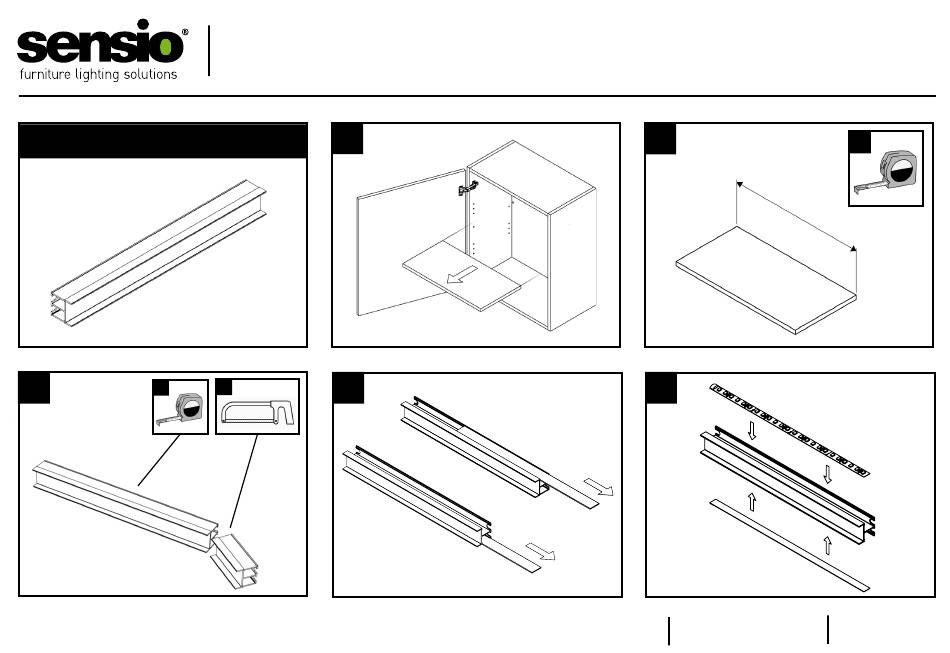 sensio®
furniture lighting solutions