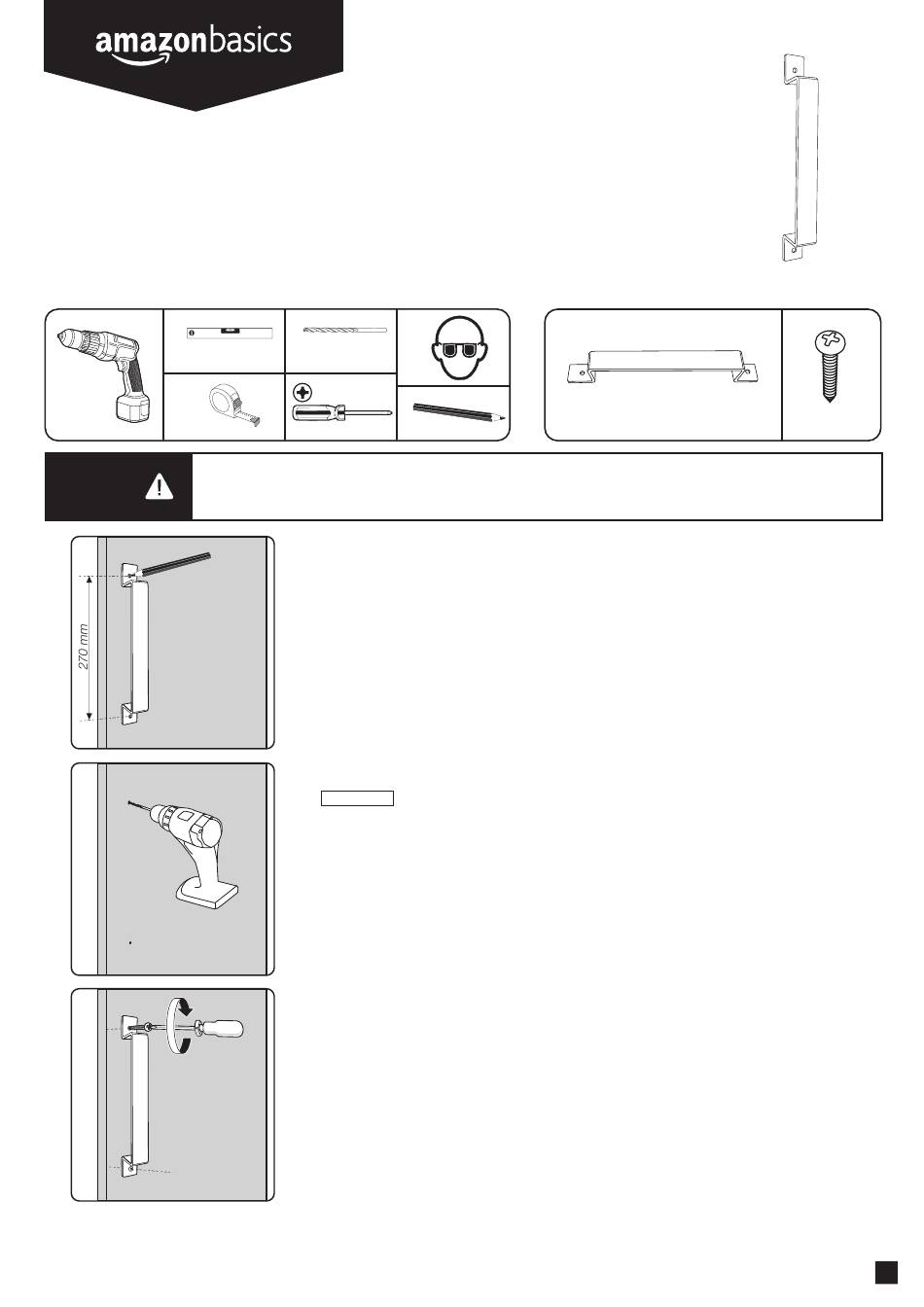 amazonbasics

270 mm