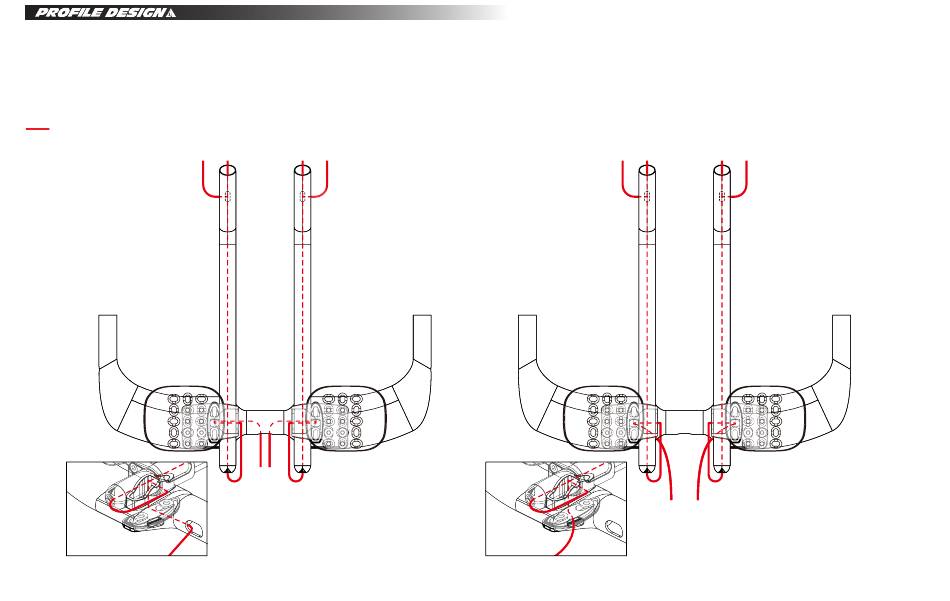 PROFILE DESIGN