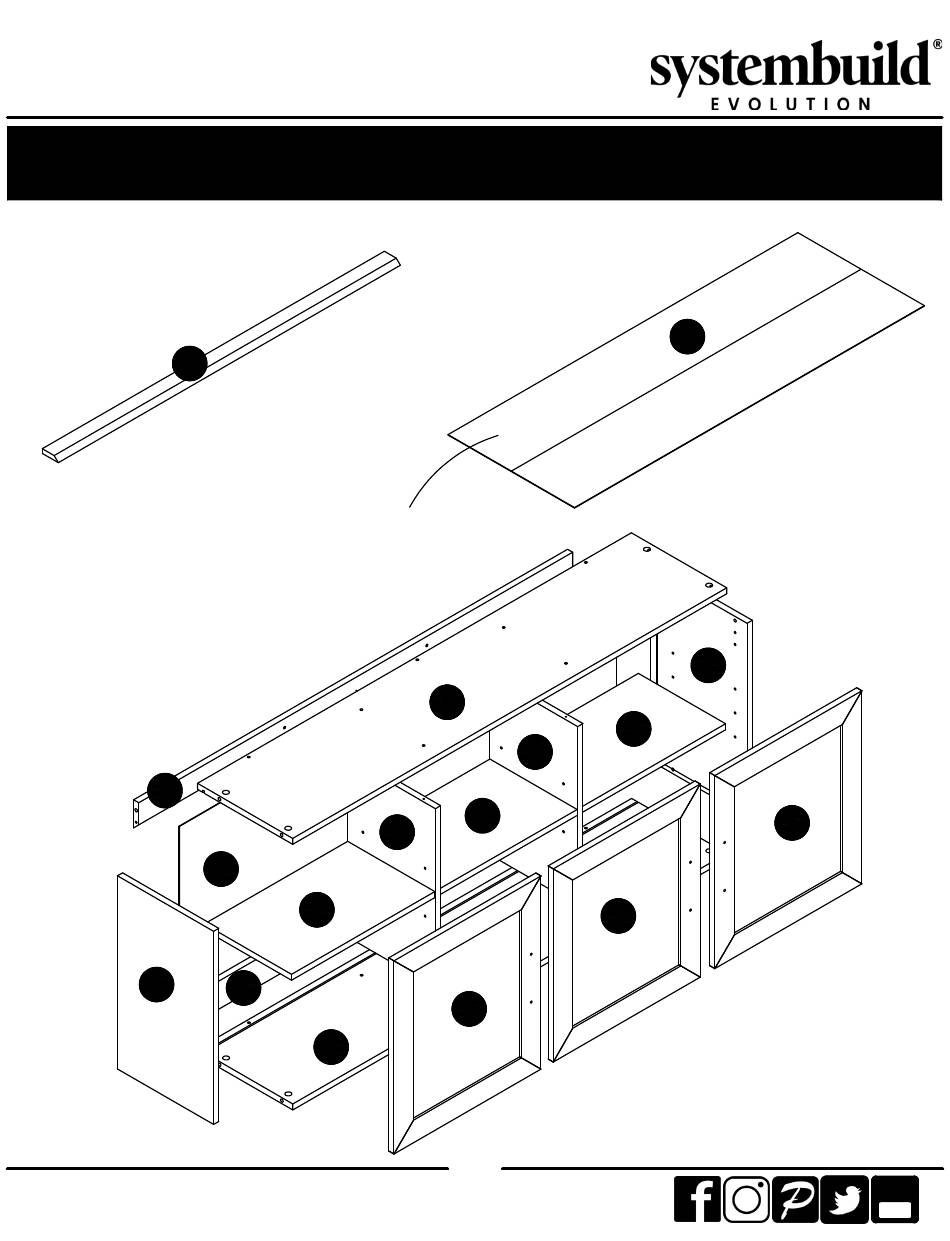 systembuild®
EVOLUTION