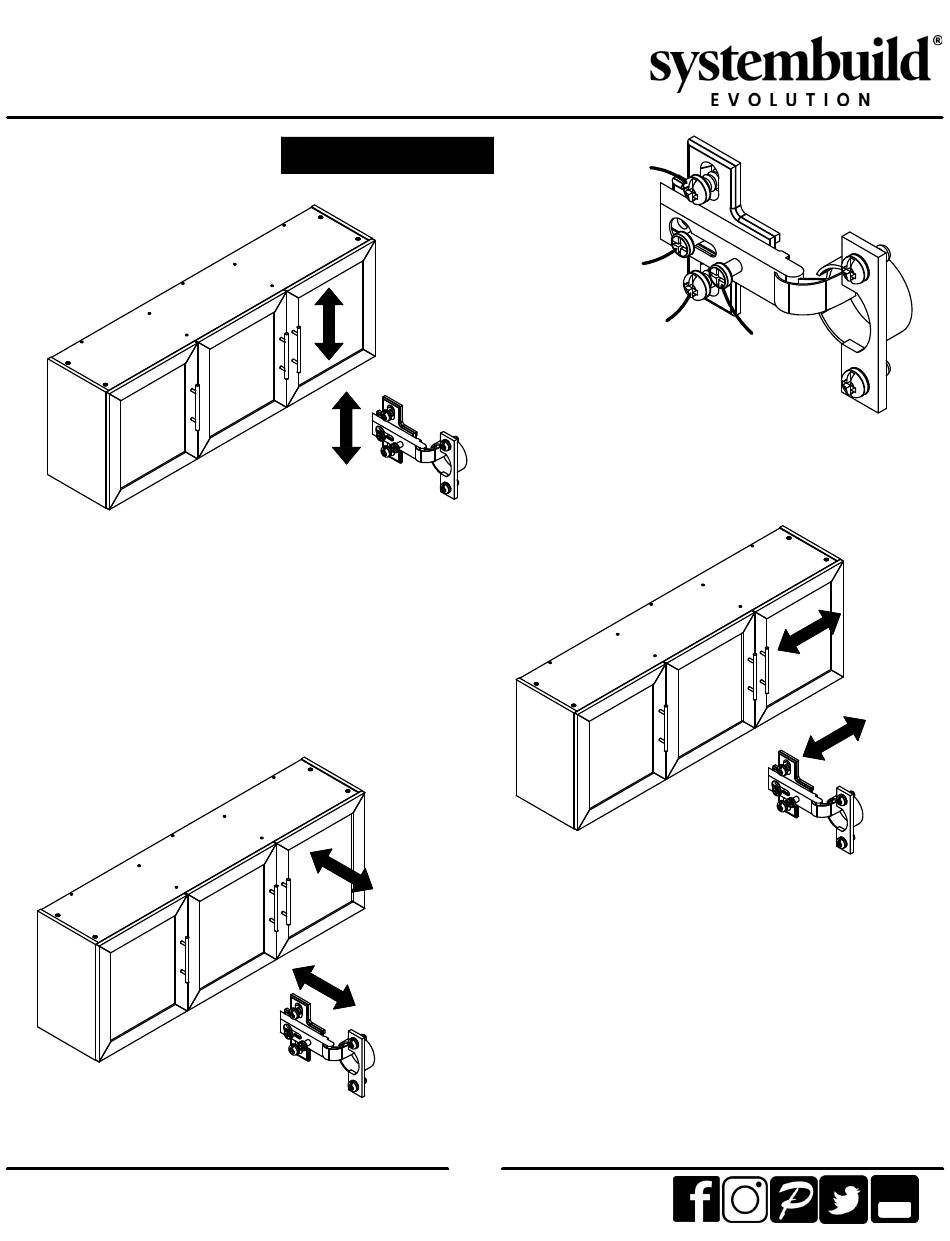 systembuild®
EVOLUTION