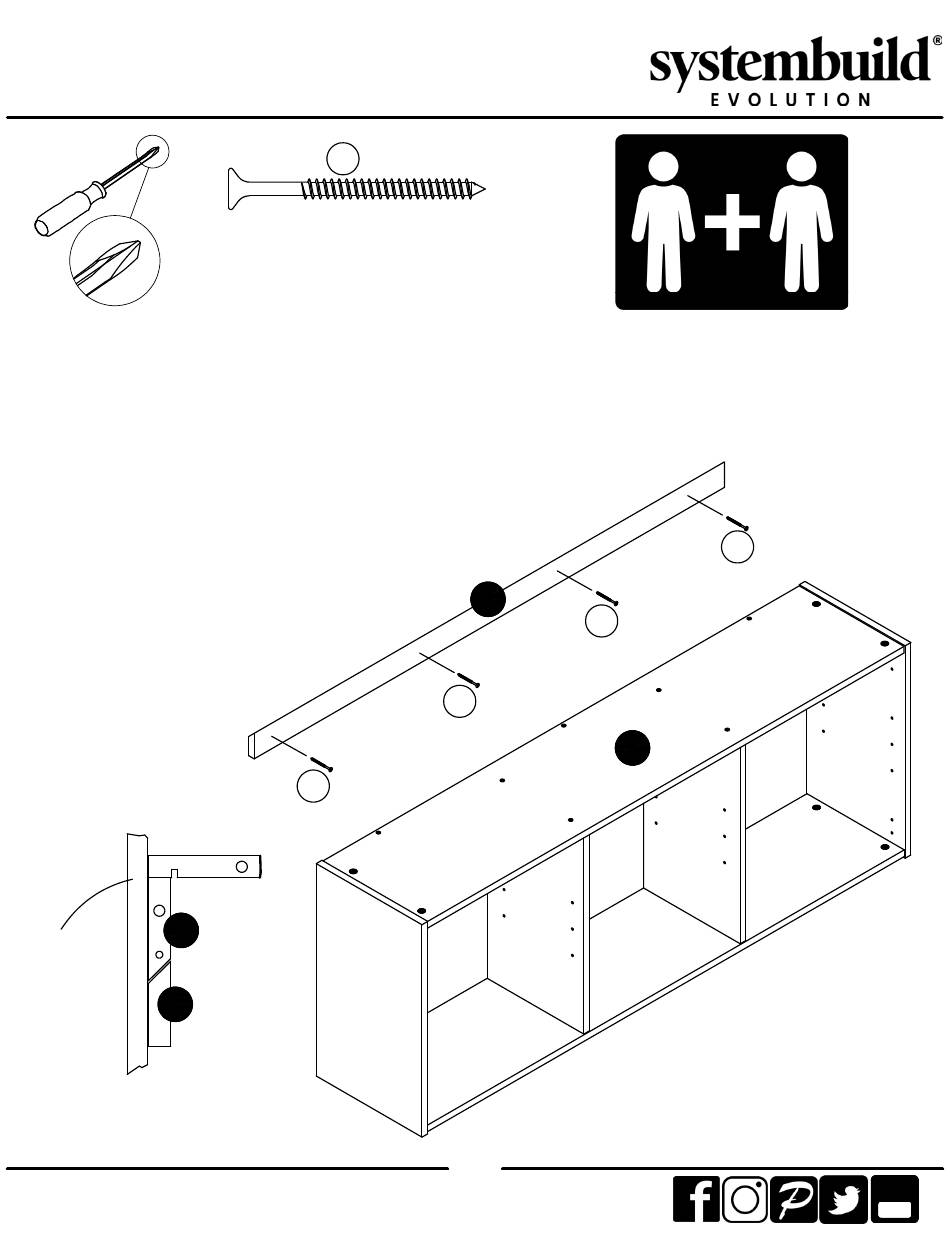 systembuild®
EVOLUTION