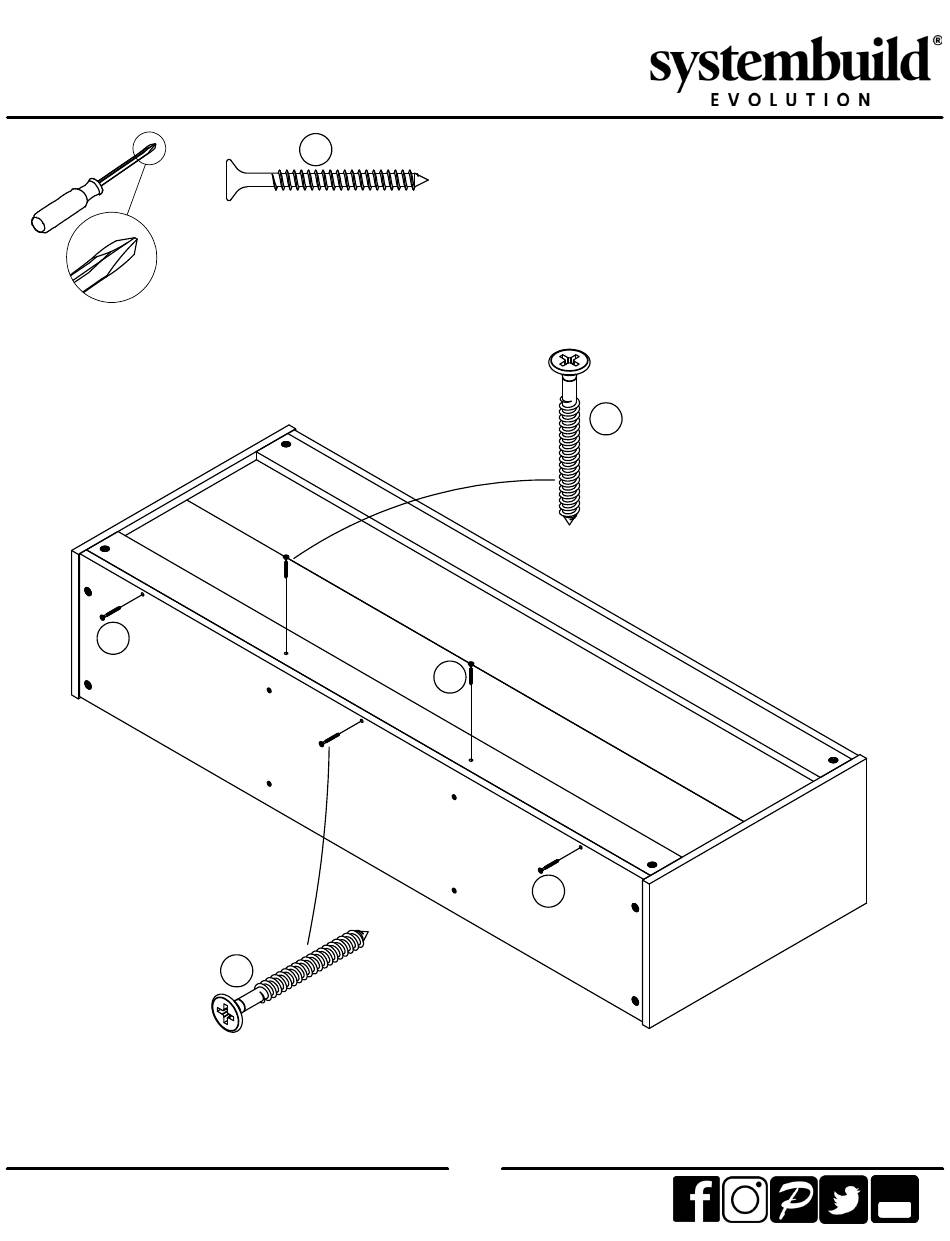 systembuild®
EVOLUTION