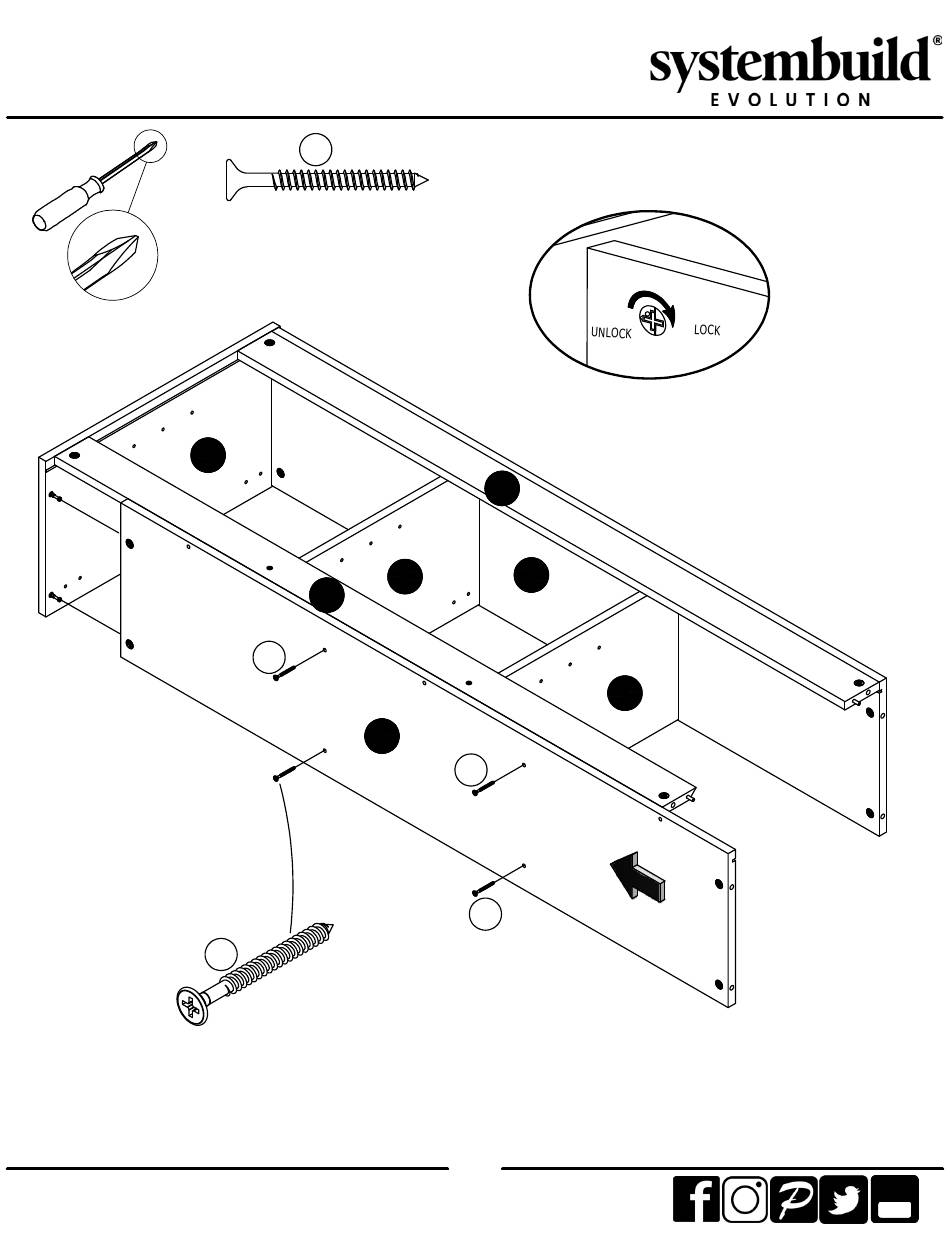 systembuild®
EVOLUTION

UNLOCK
LOCK