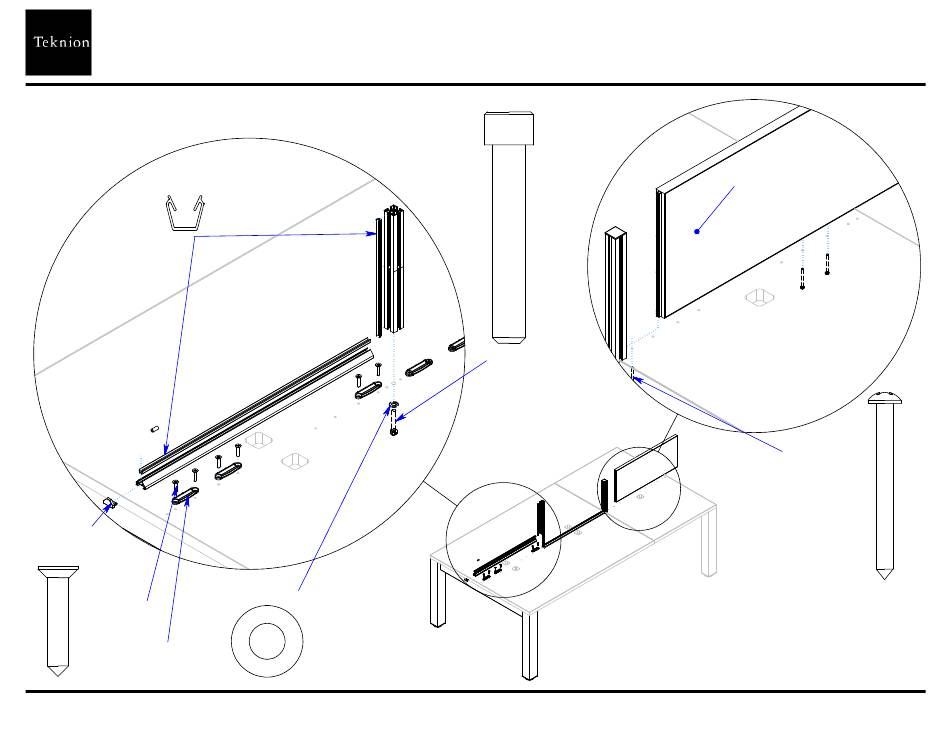 Teknion