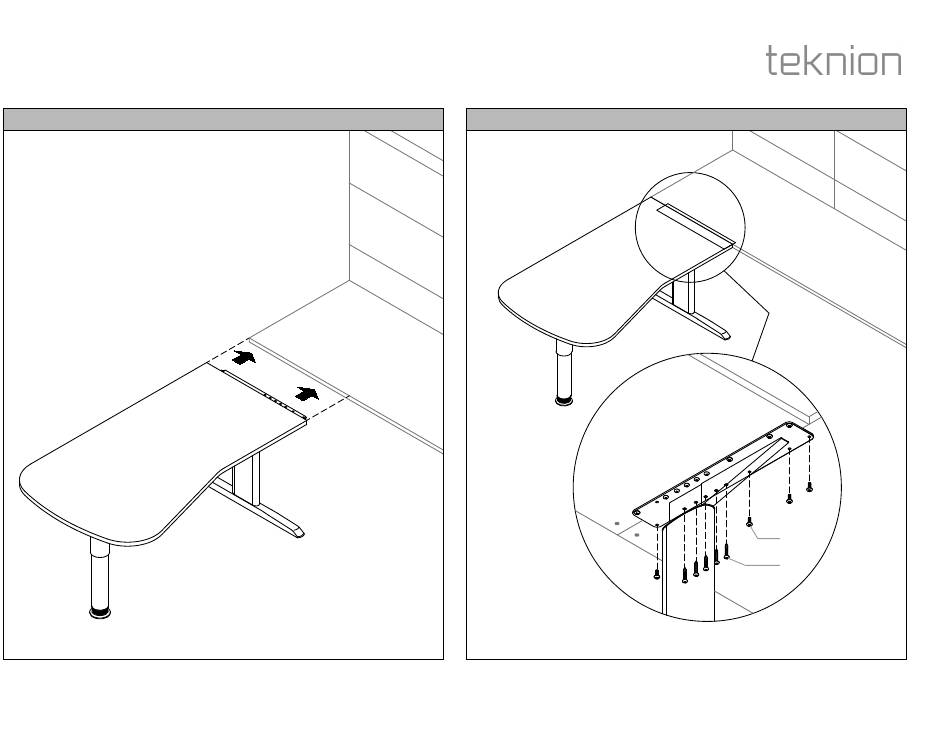 teknion