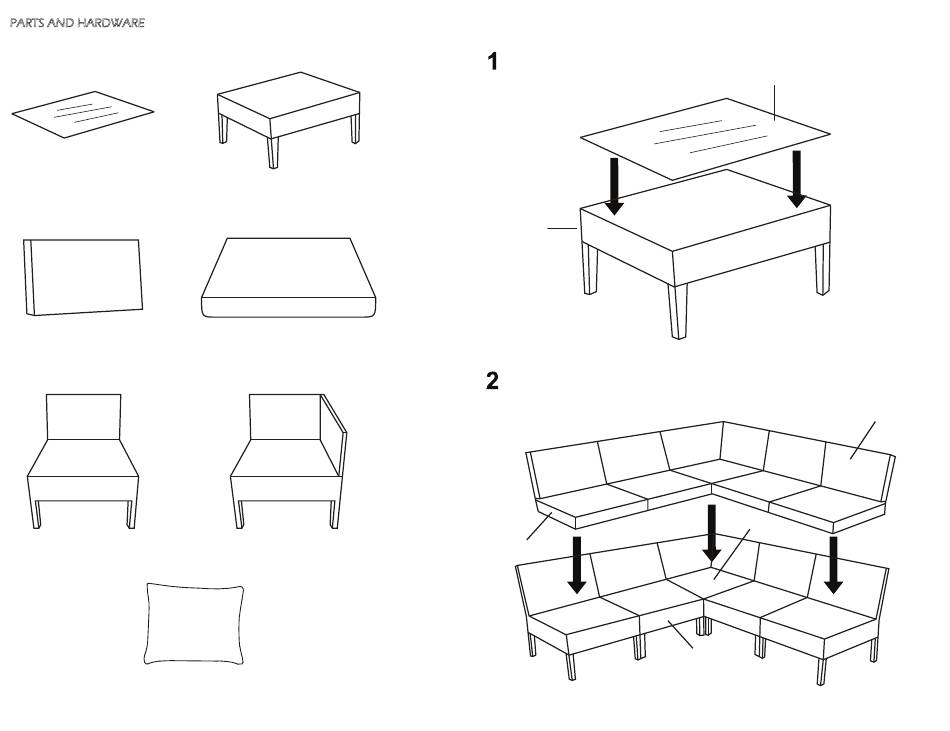 PARTS AND HARDWARE

1

2