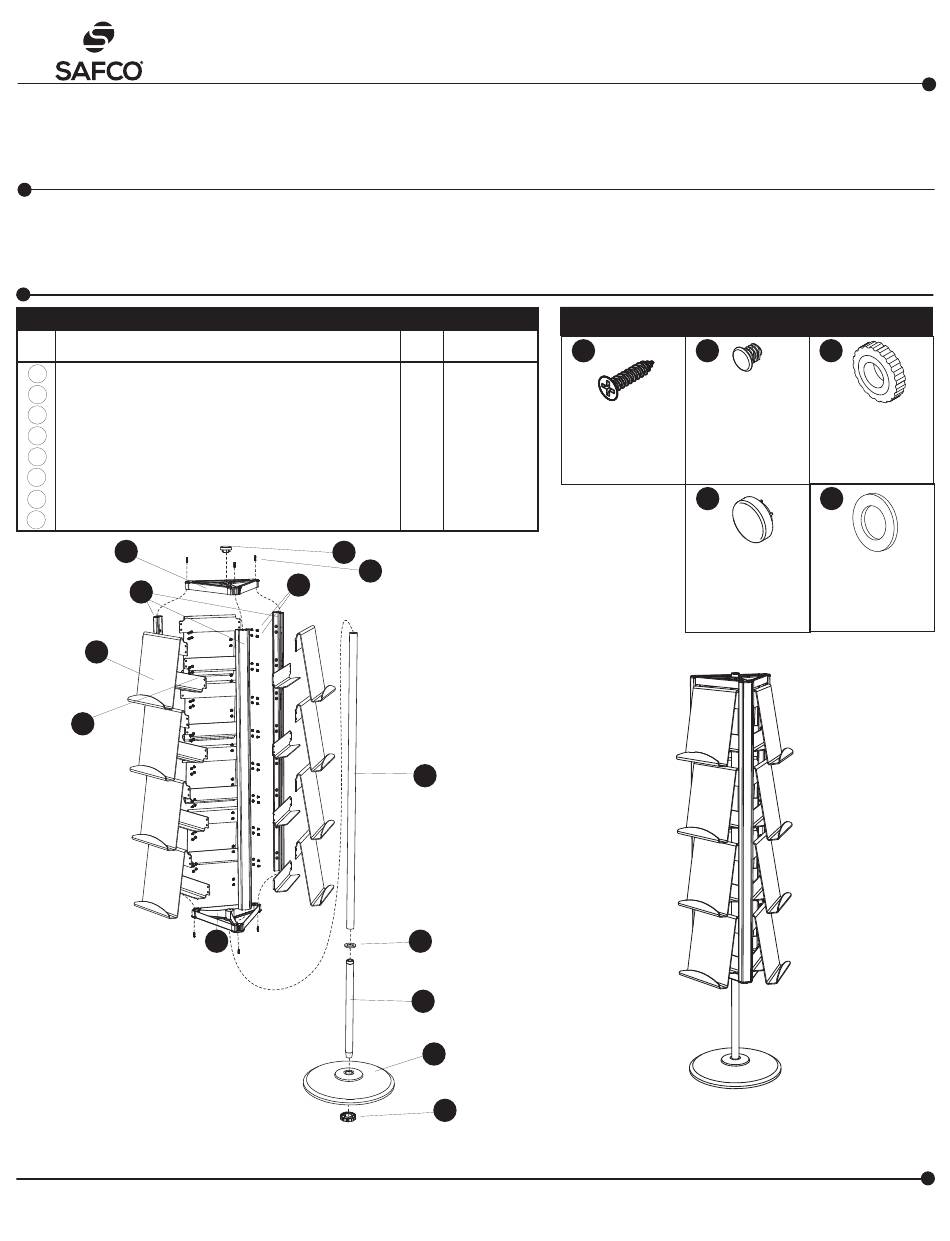 SAFCO