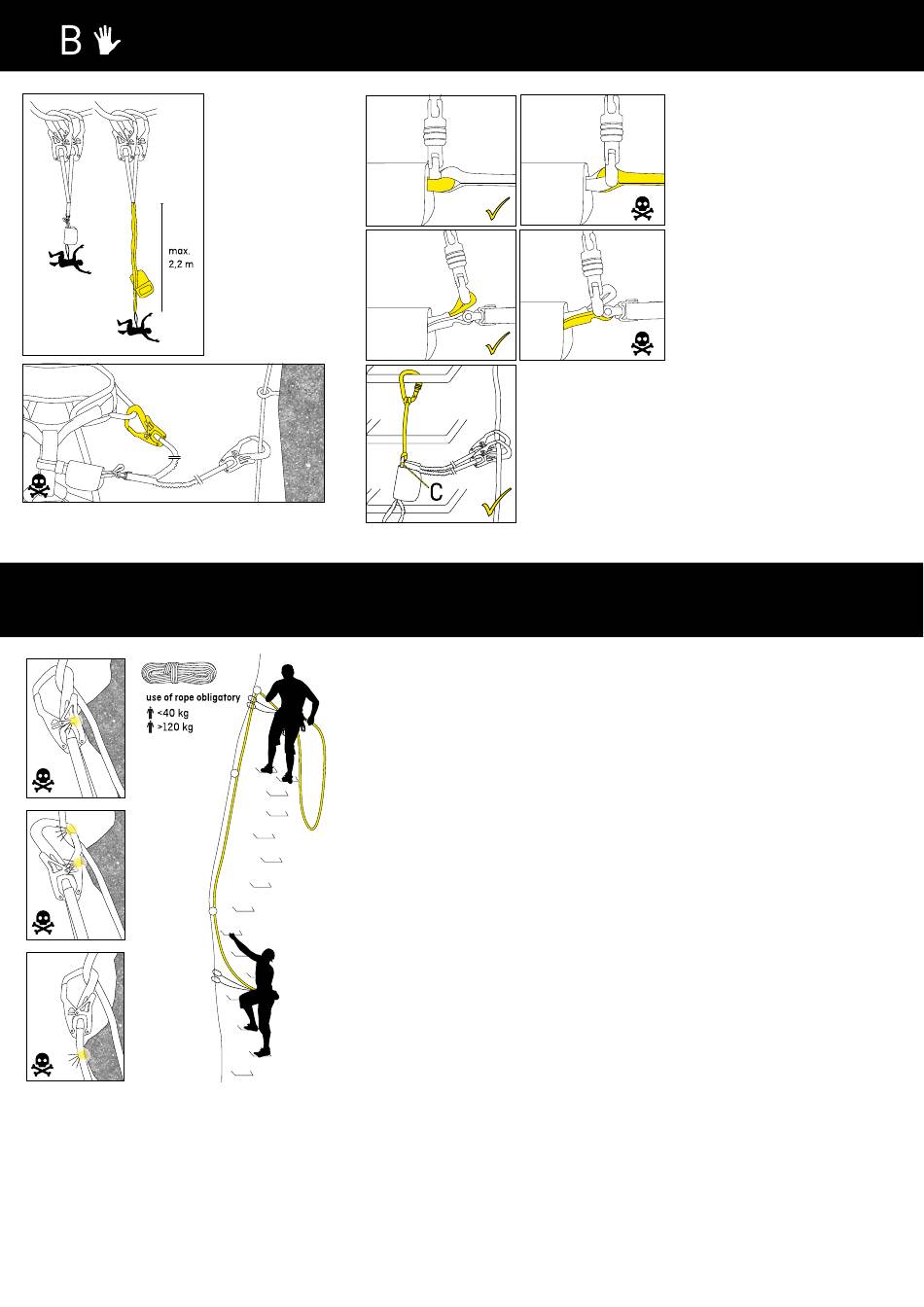 B

max.
2,2 m

C

use of rope obligatory
<40 kg
>120 kg