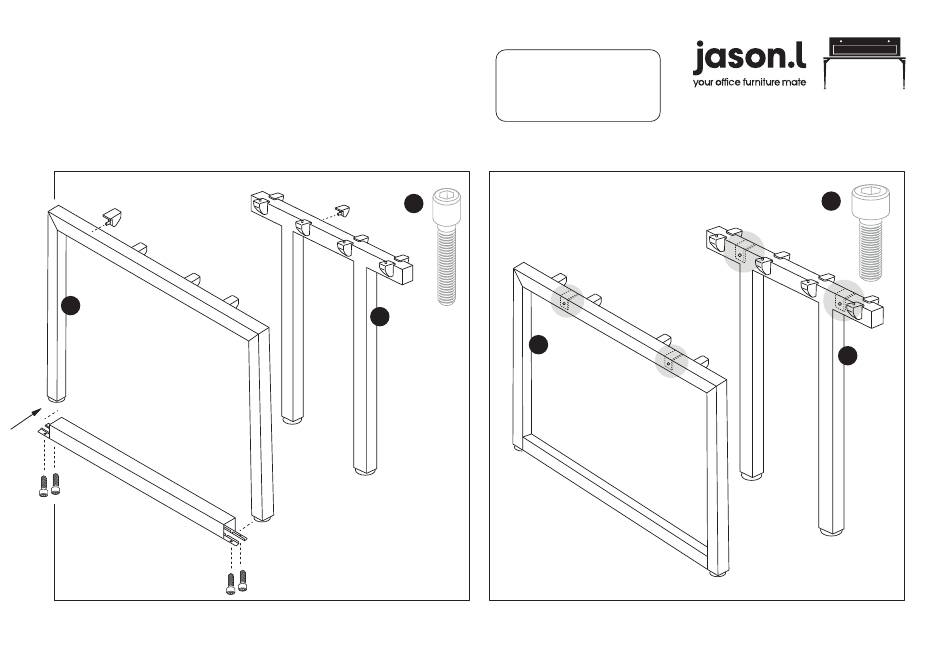 jason.l
your office furniture mate