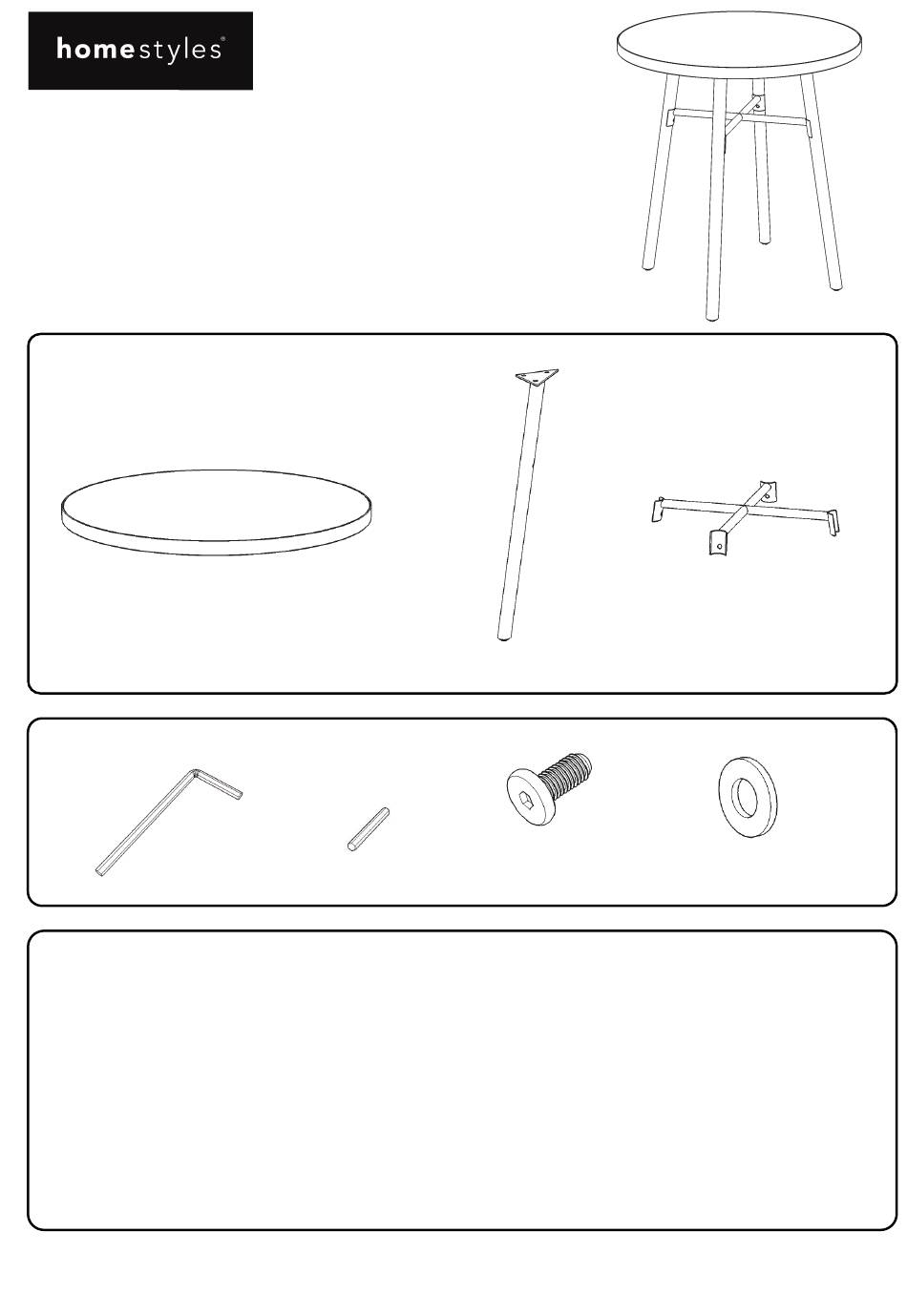 homestyles®