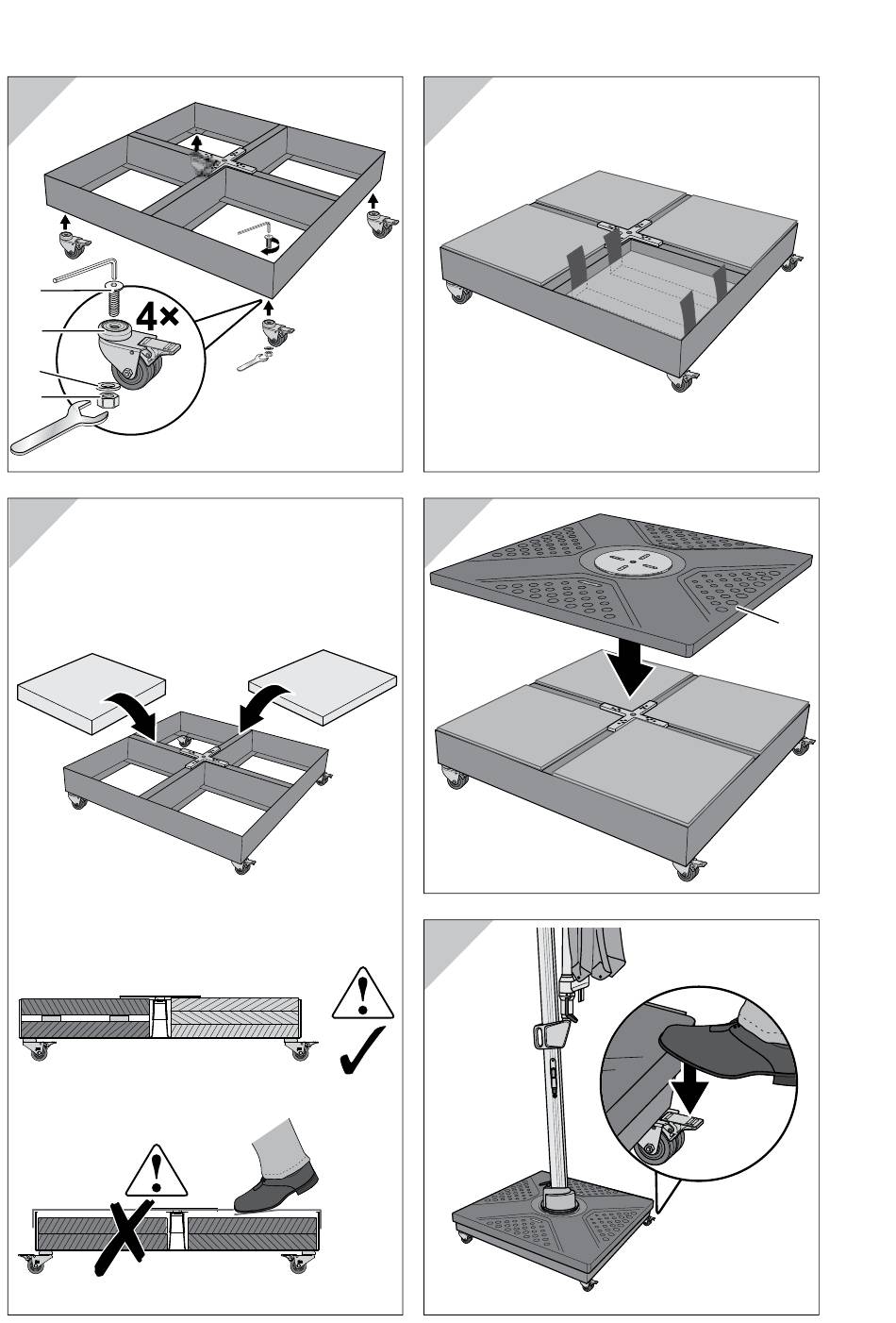 4×