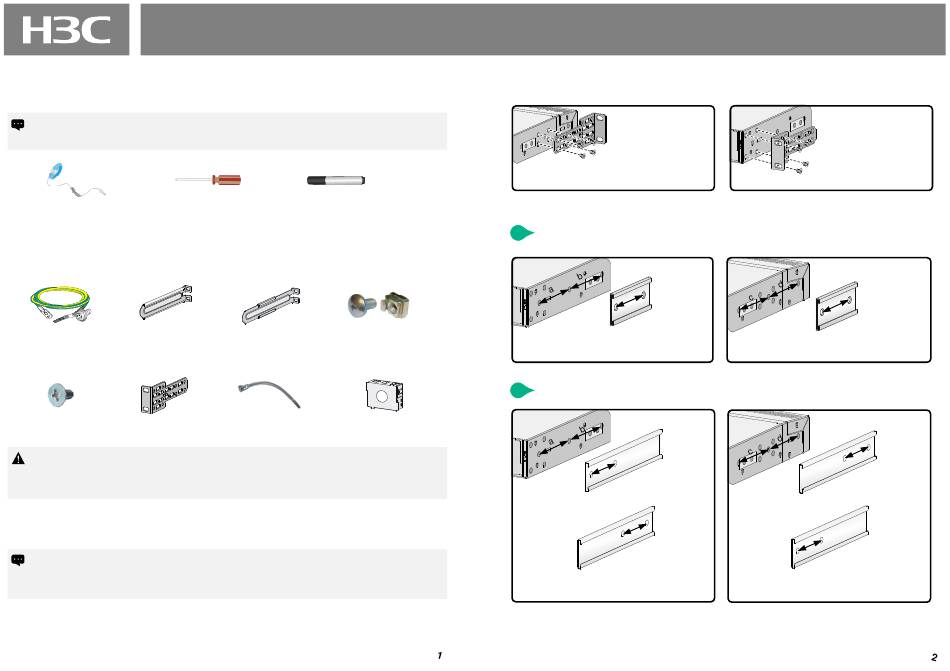 H3C

1

2