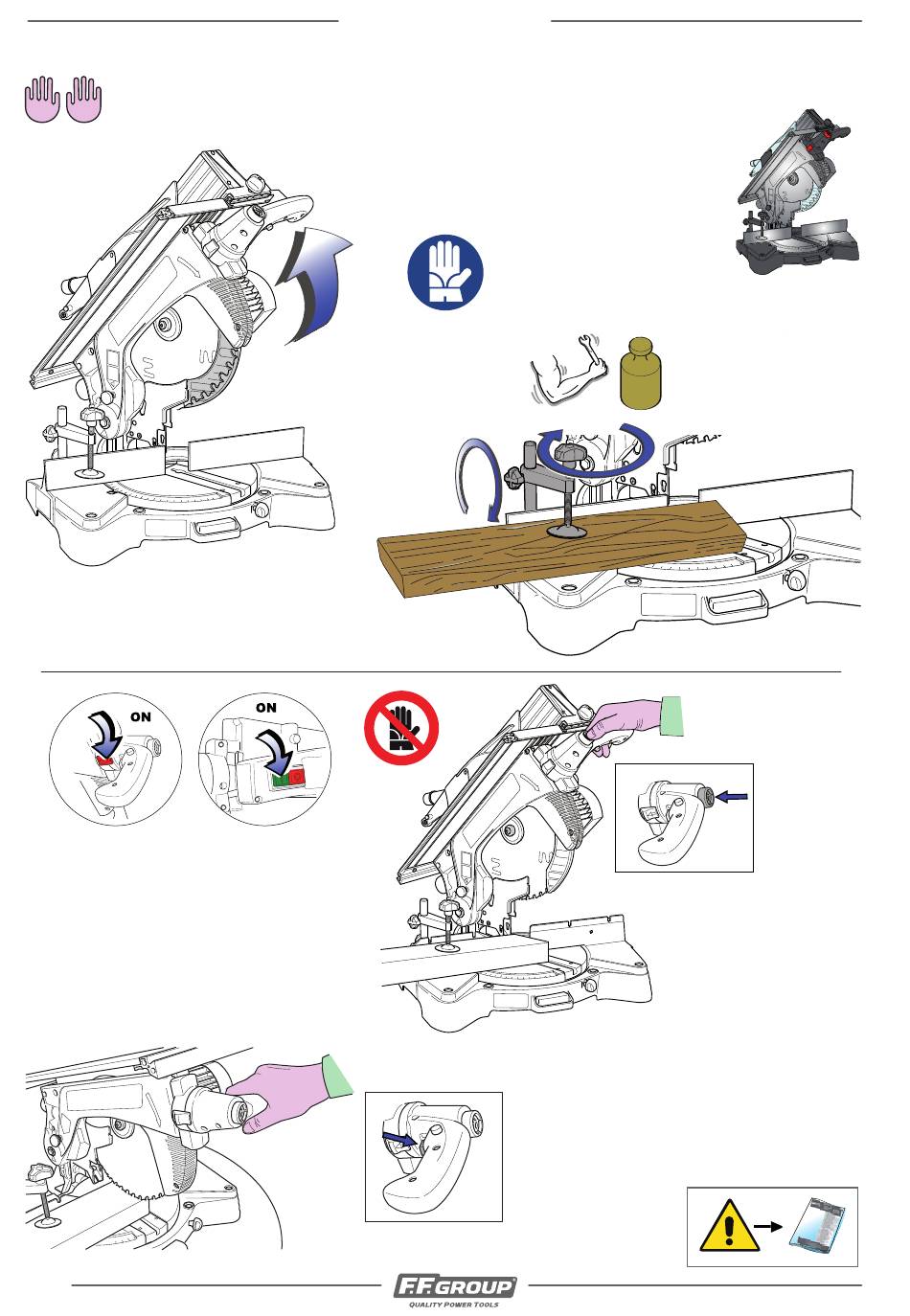 ON

ON

F.F.GROUP
QUALITY POWER TOOLS