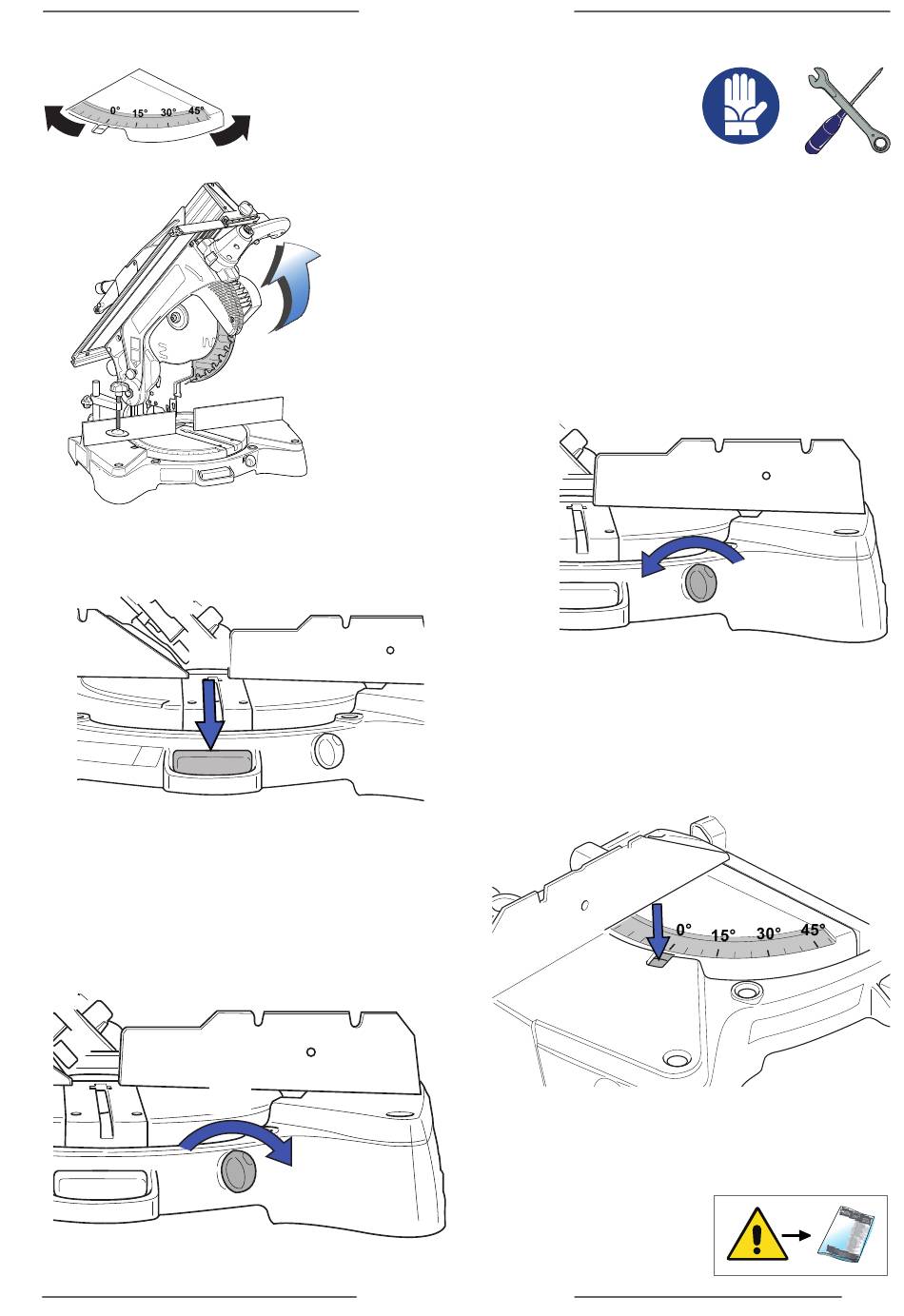 0° 15° 30° 45°

0° 15° 30° 45°