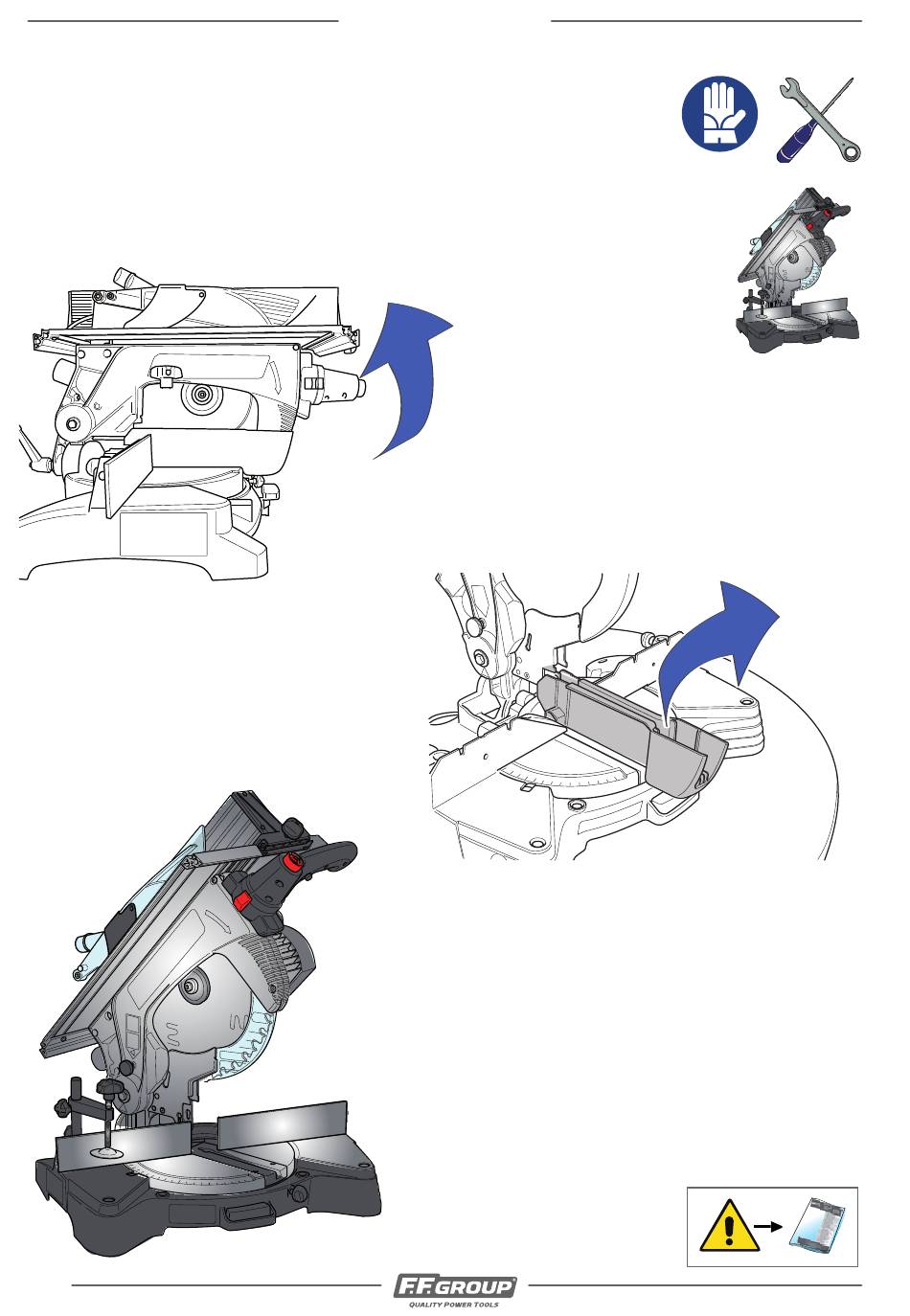 F.F.GROUP
QUALITY POWER TOOLS