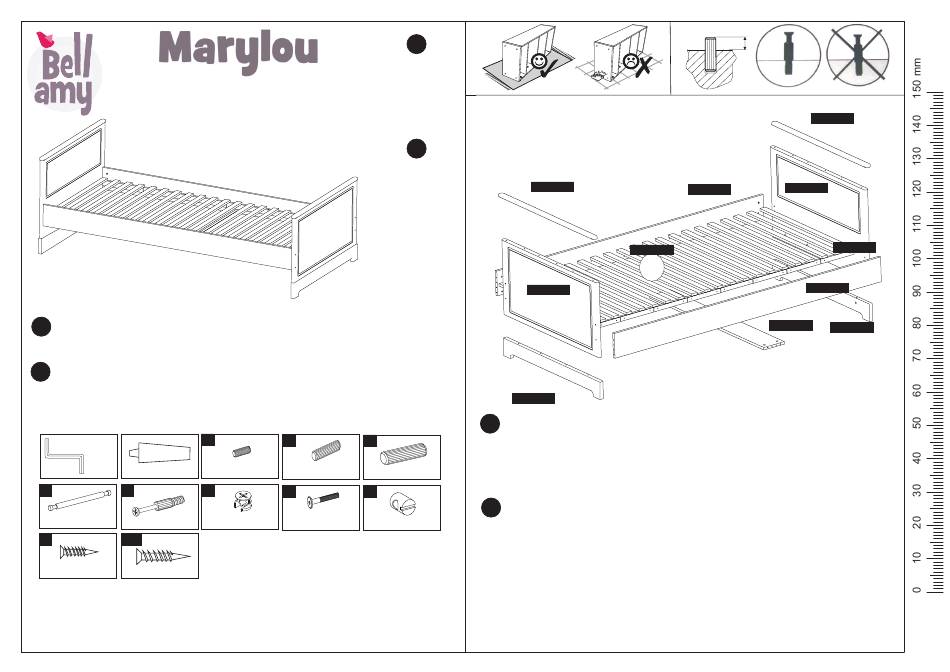 Bell amy

Marylou

150 mm
140
130
120
110
100
90
80
70
60
50
40
30
20
10
0