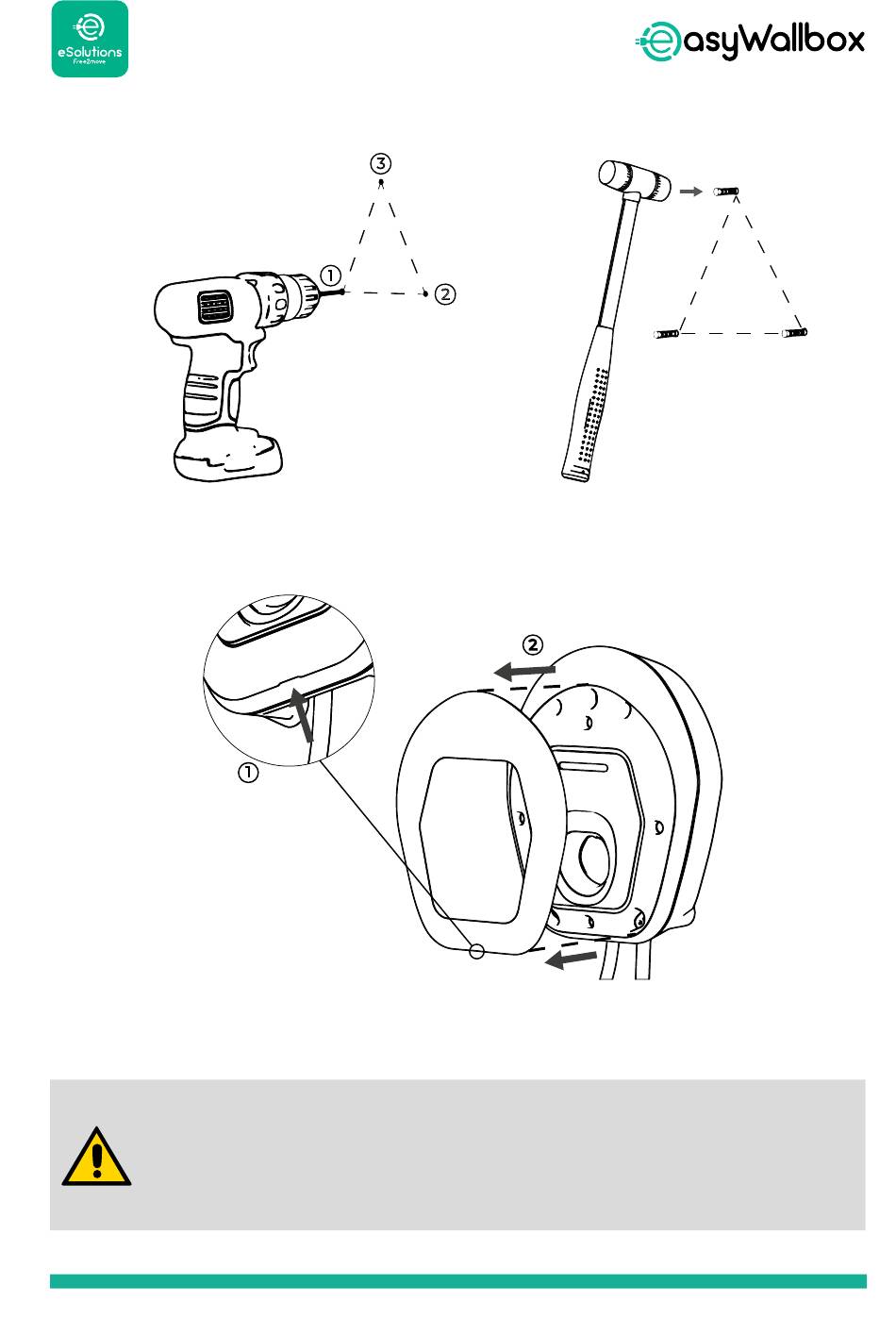 eSolutions
Free2move

easyWallbox

3
1
2

2
1