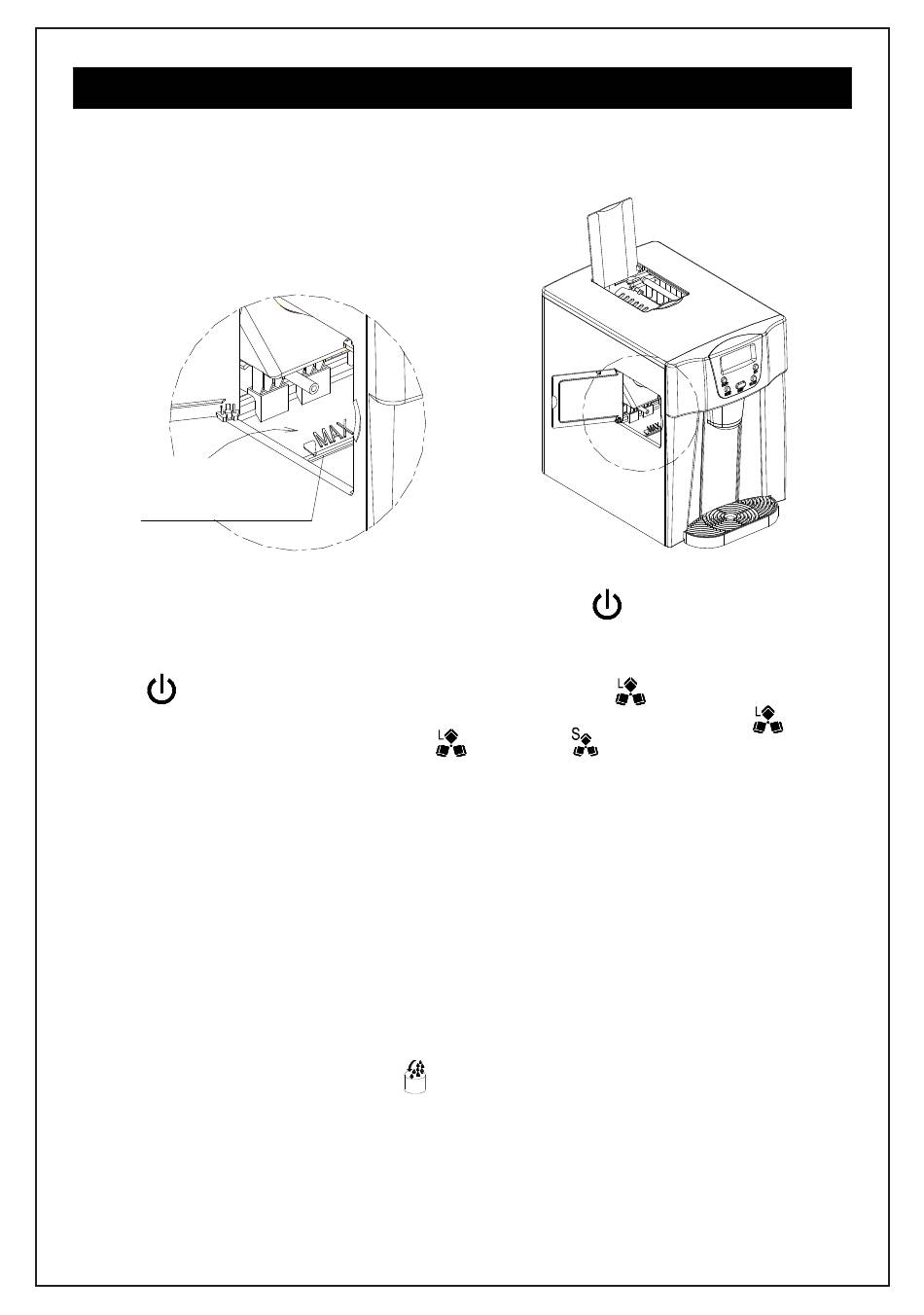 MAX

L

L

L

S