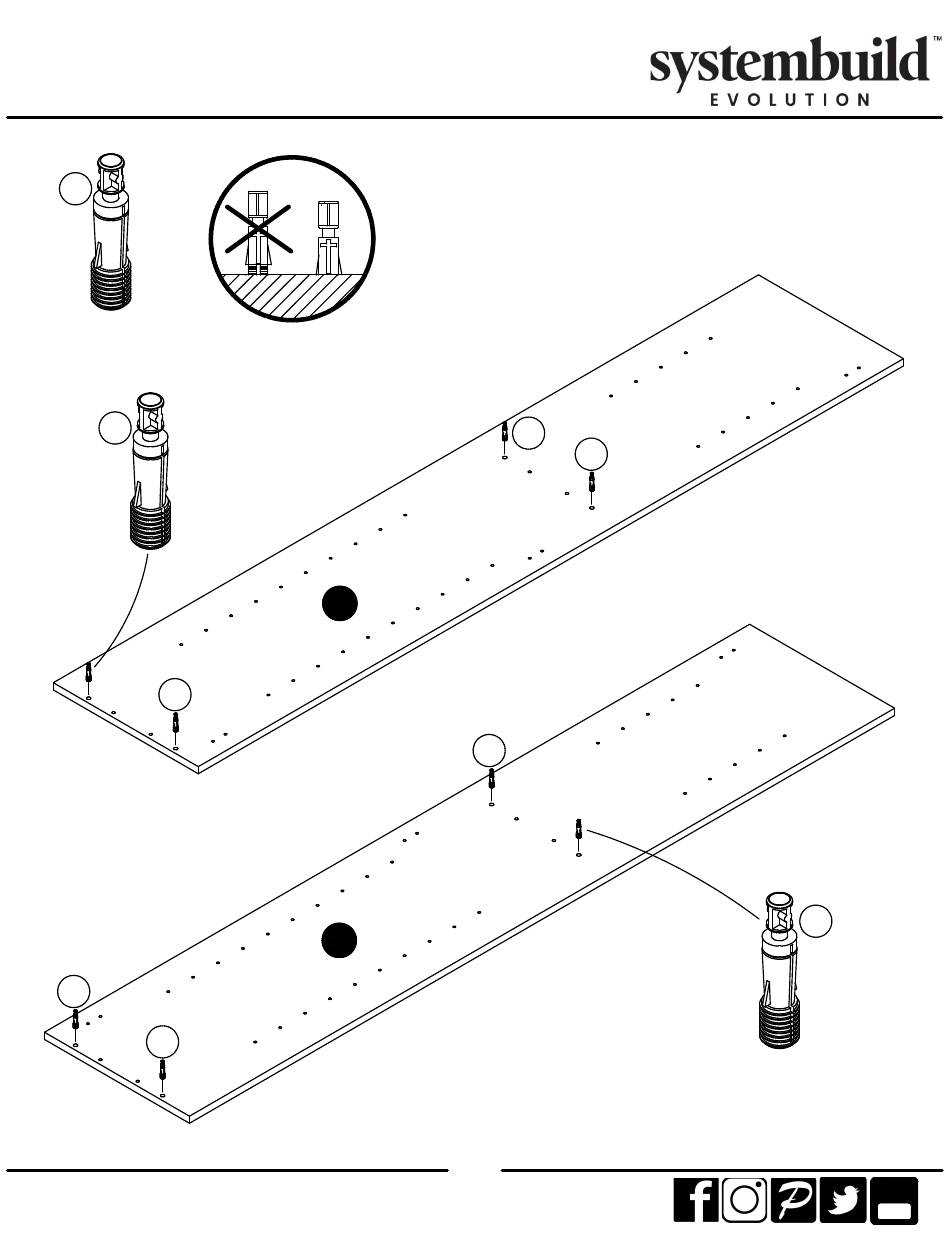 systembuild™
EVOLUTION