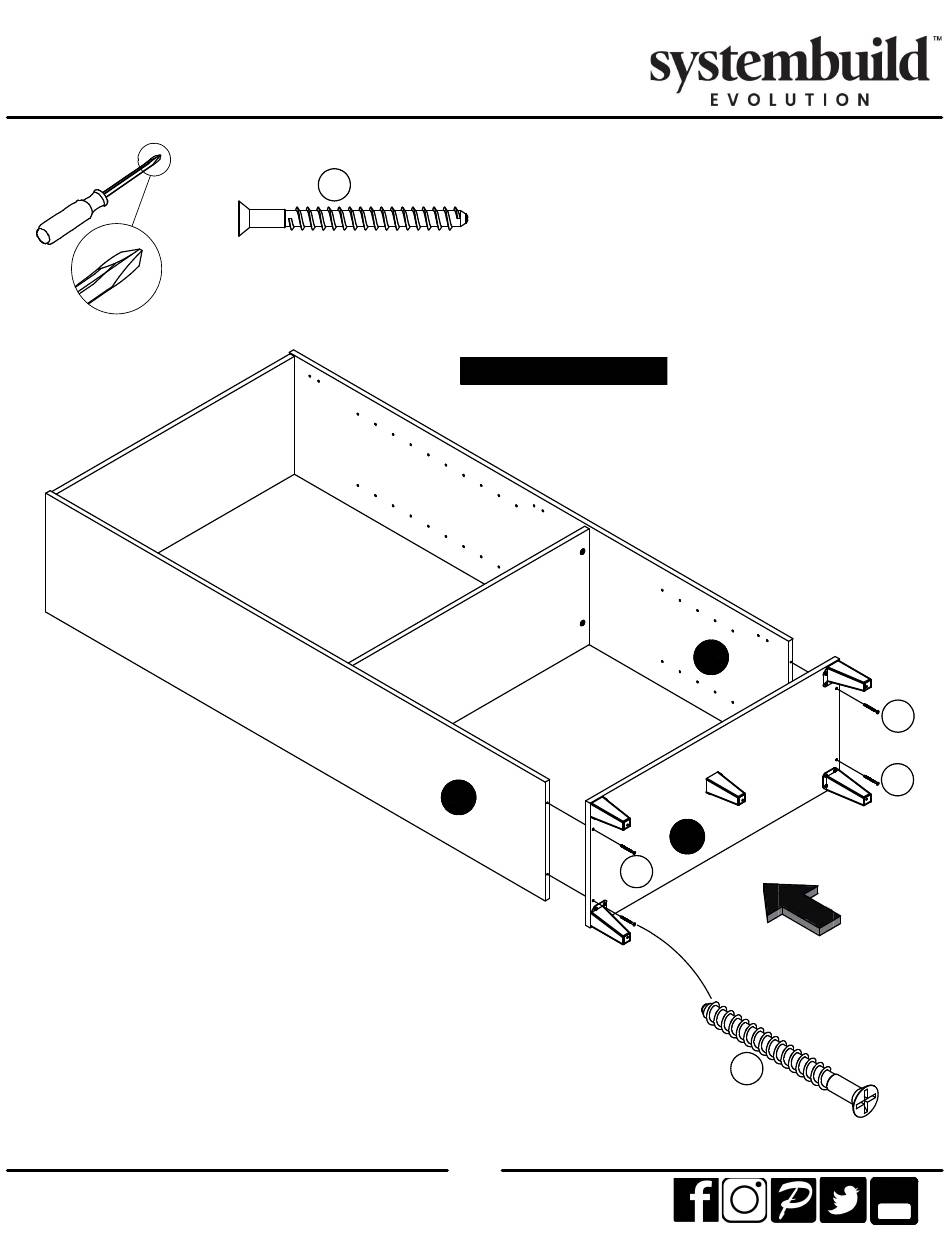 systembuild™
EVOLUTION