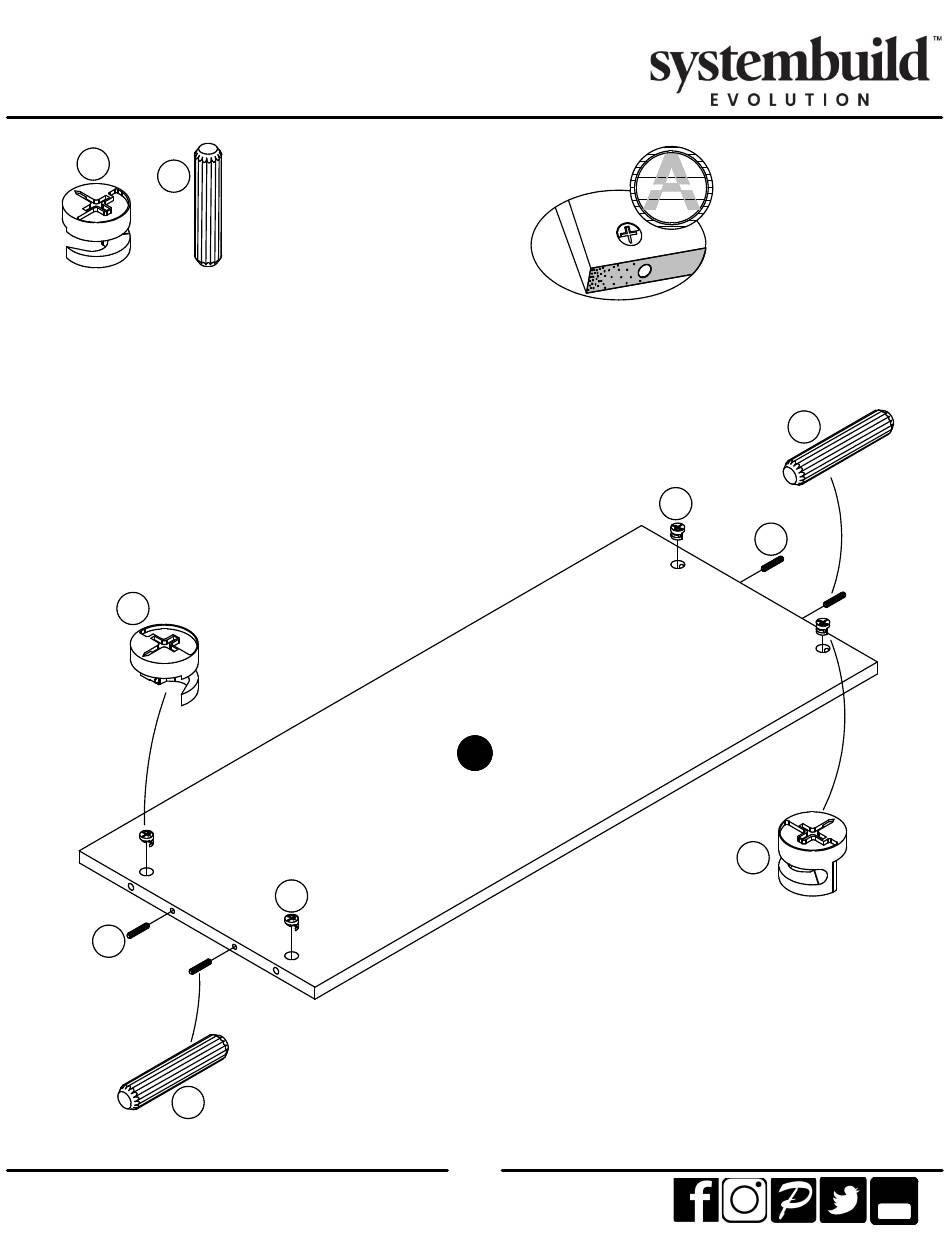 systembuild™
EVOLUTION

A