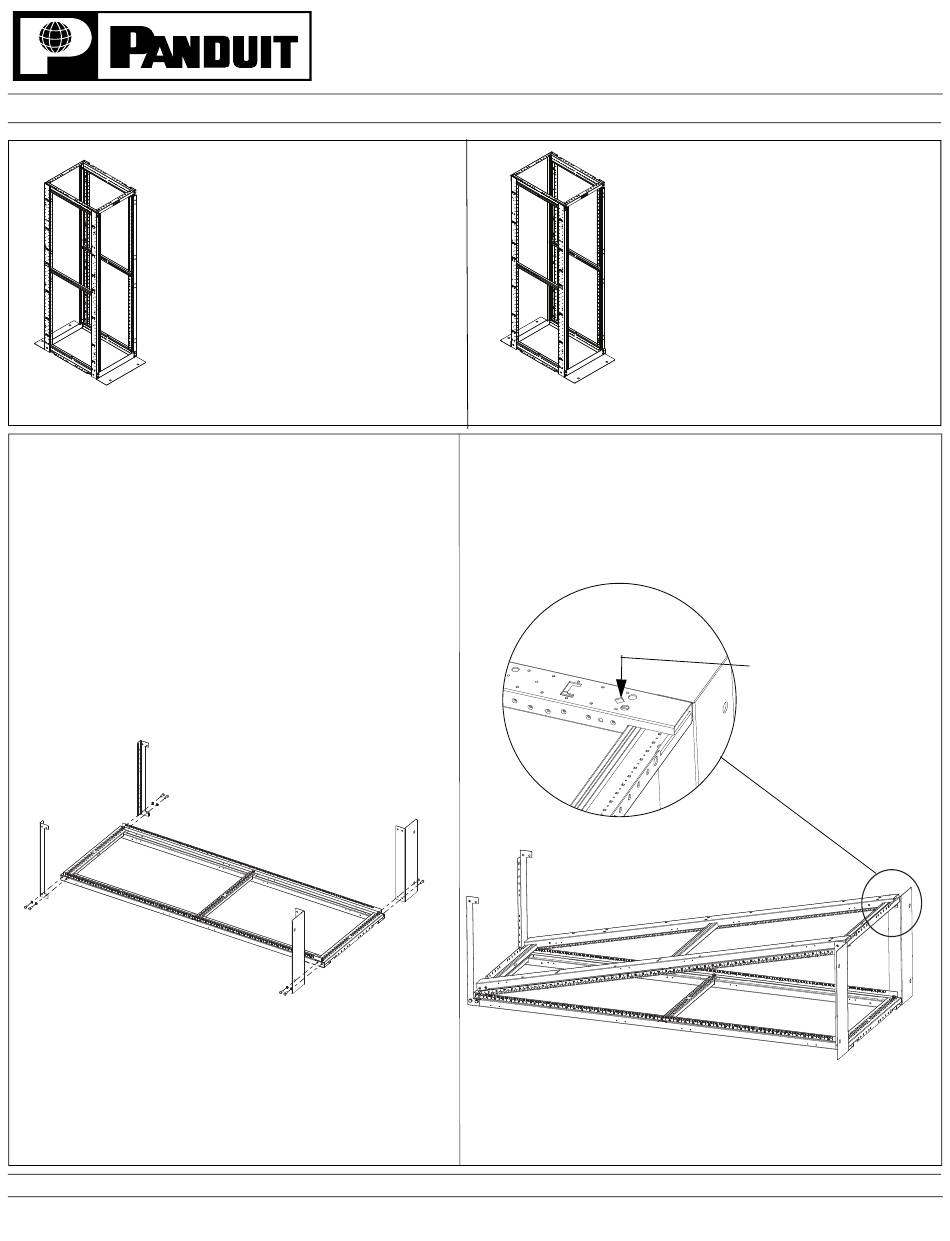 PANDUIT