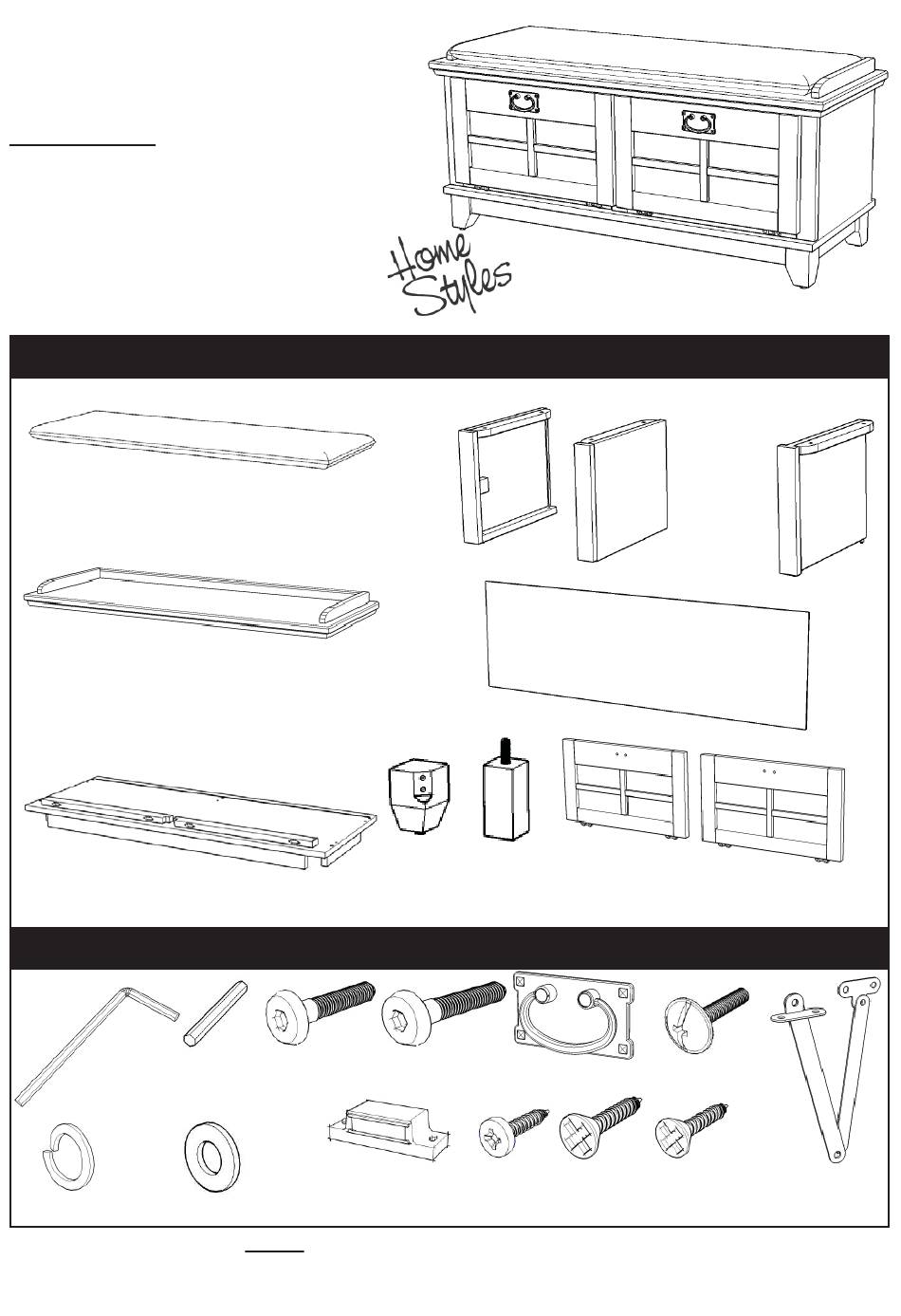 Home Styles