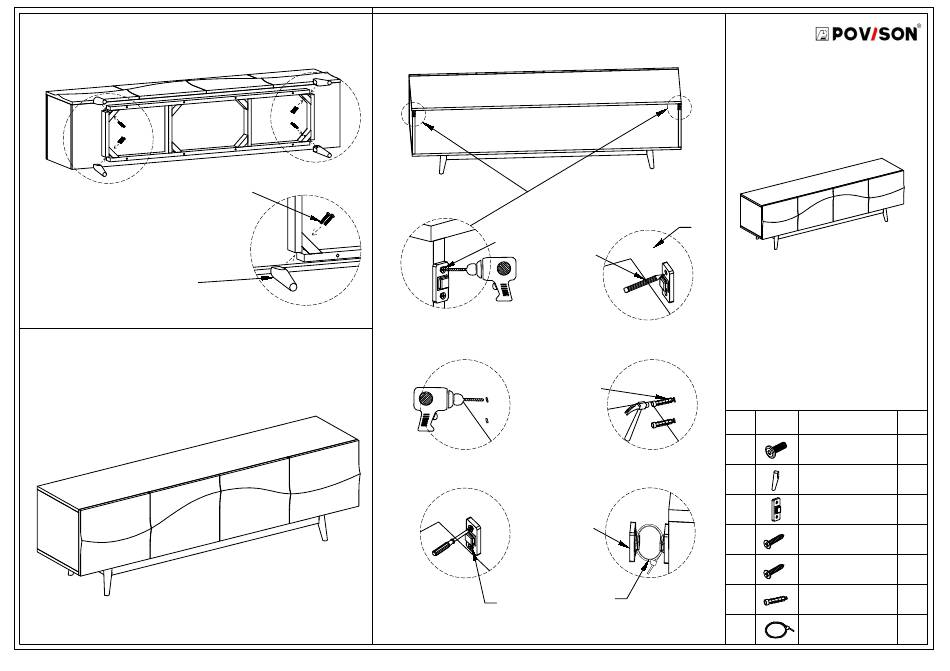 POVISON