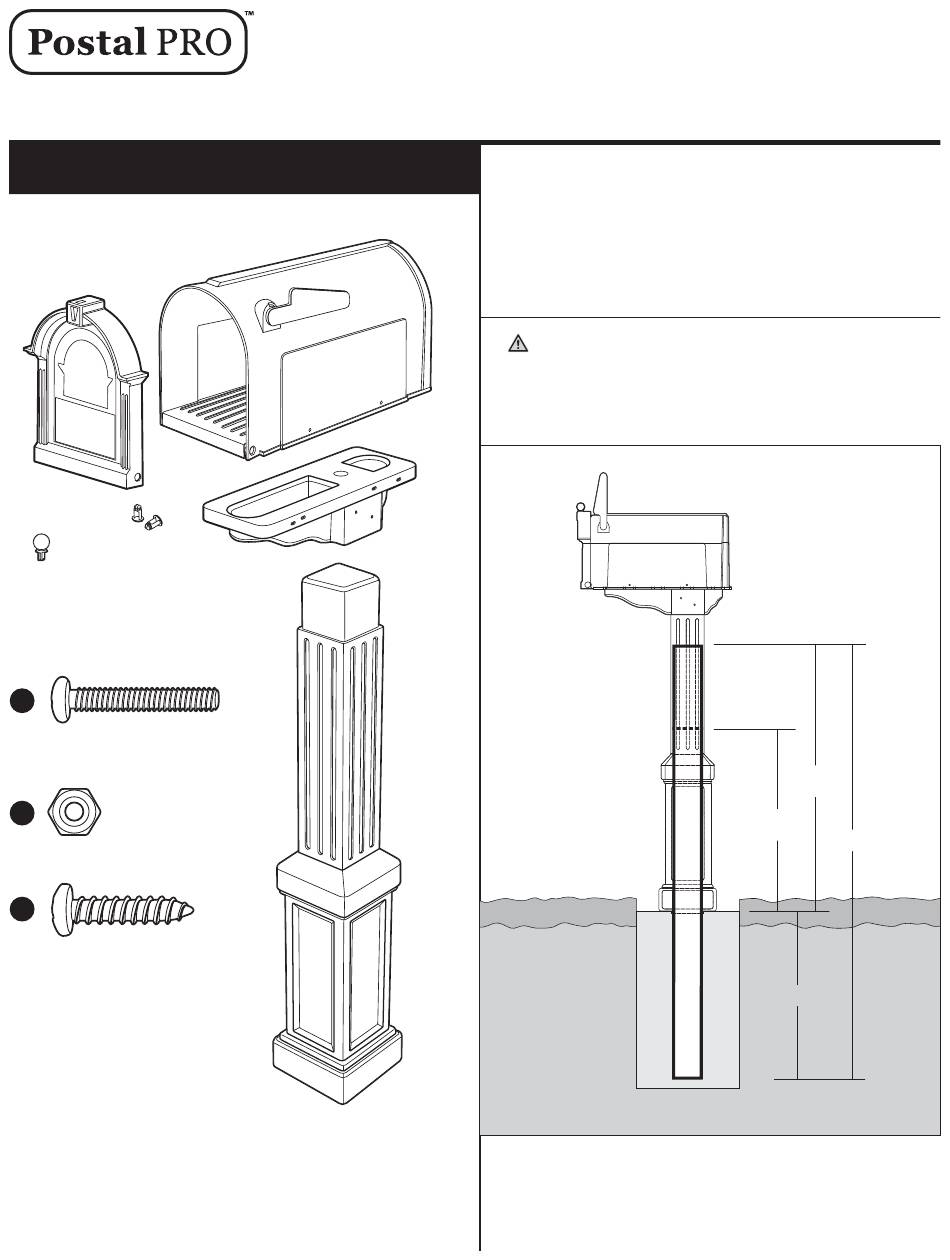 Postal PRO™