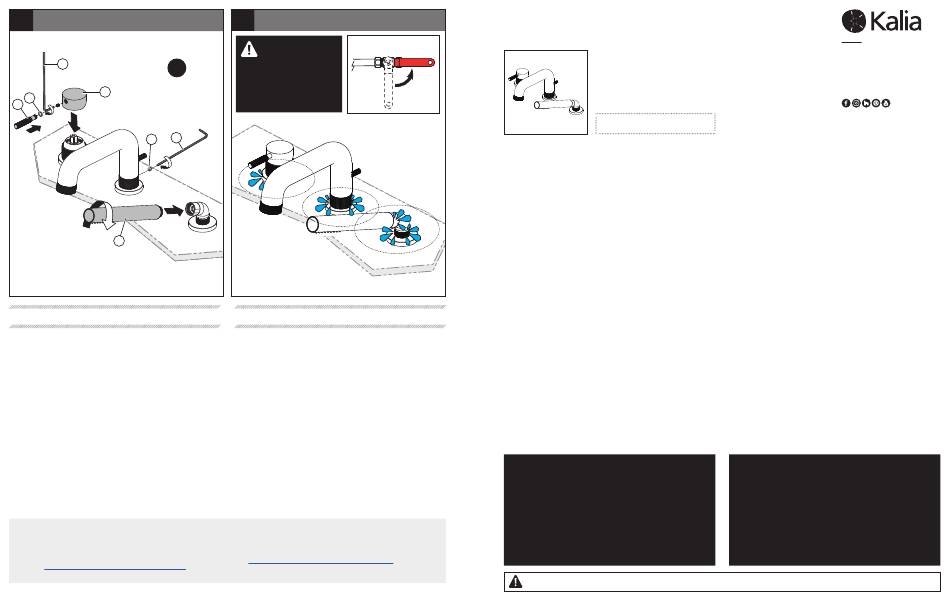 Kalia