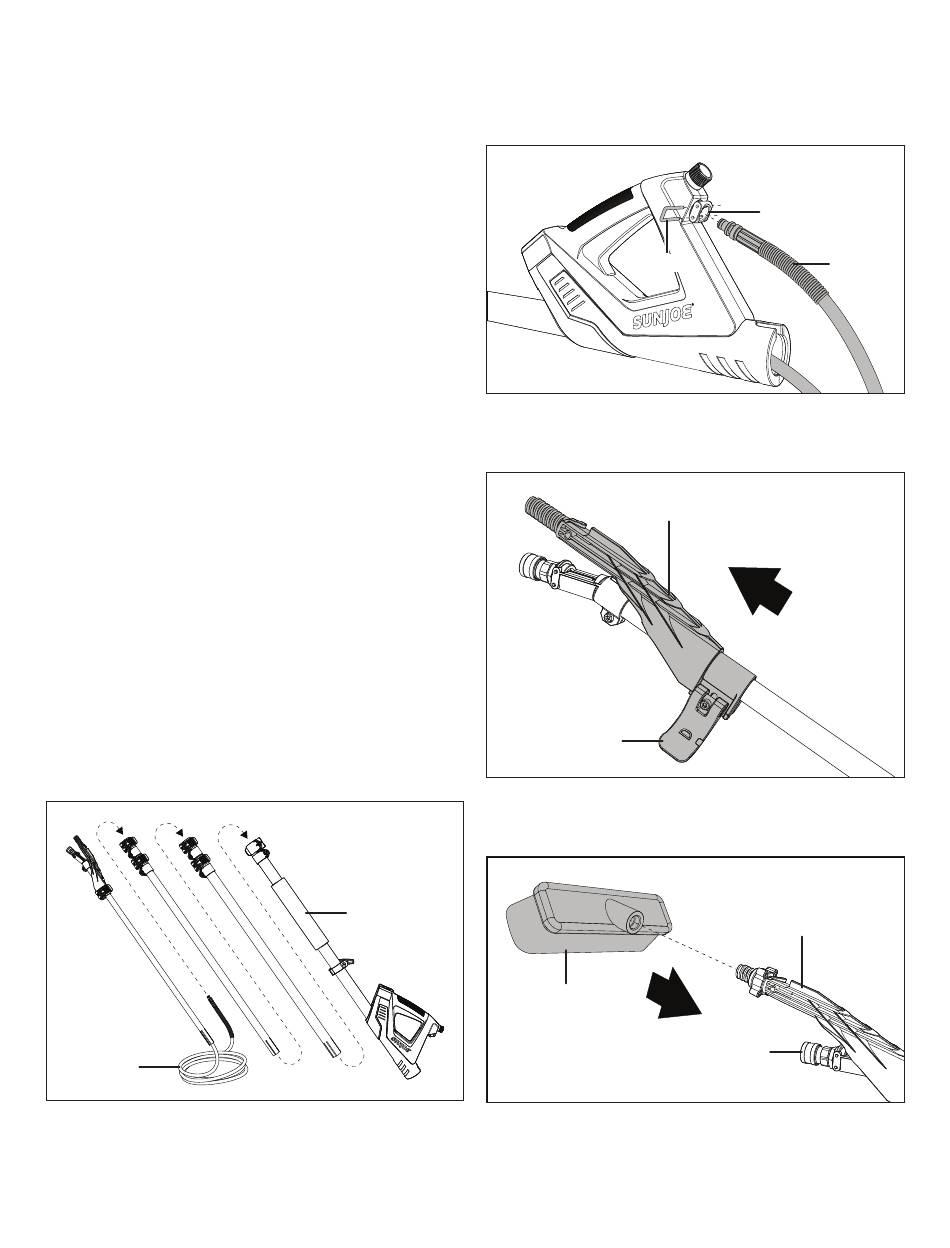 SUNJOE