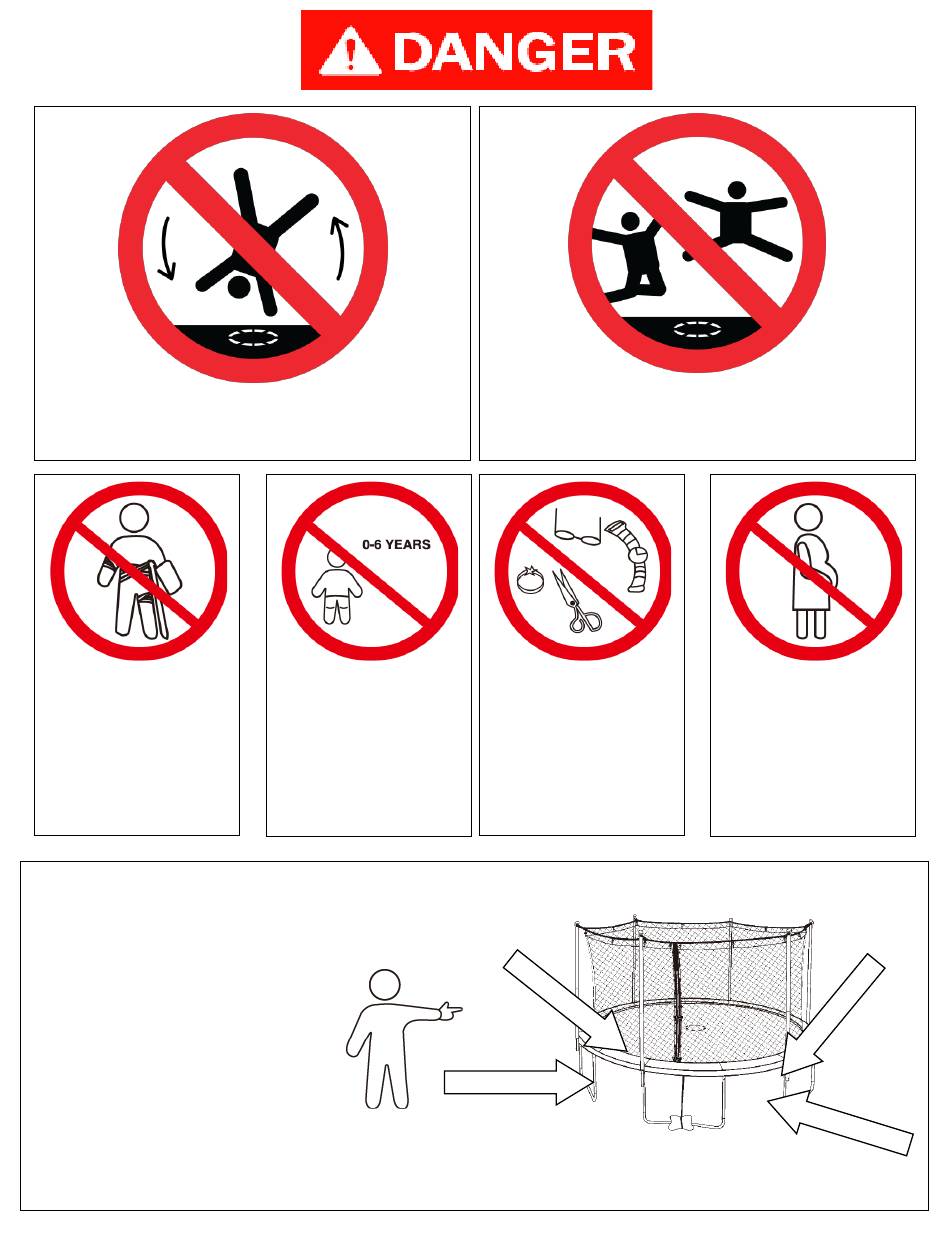 DANGER

0-6 YEARS