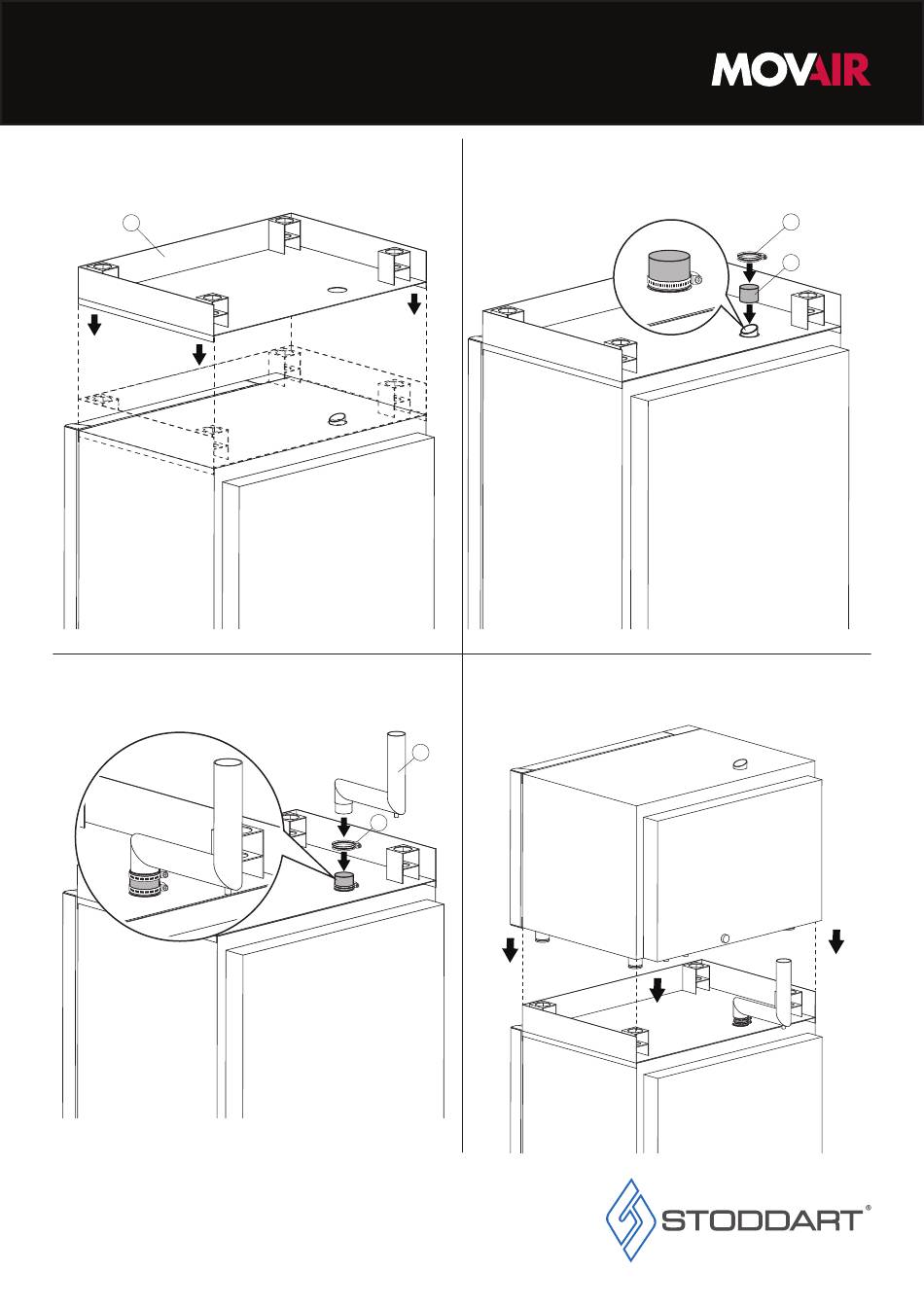 MOVAIR

STODDART®