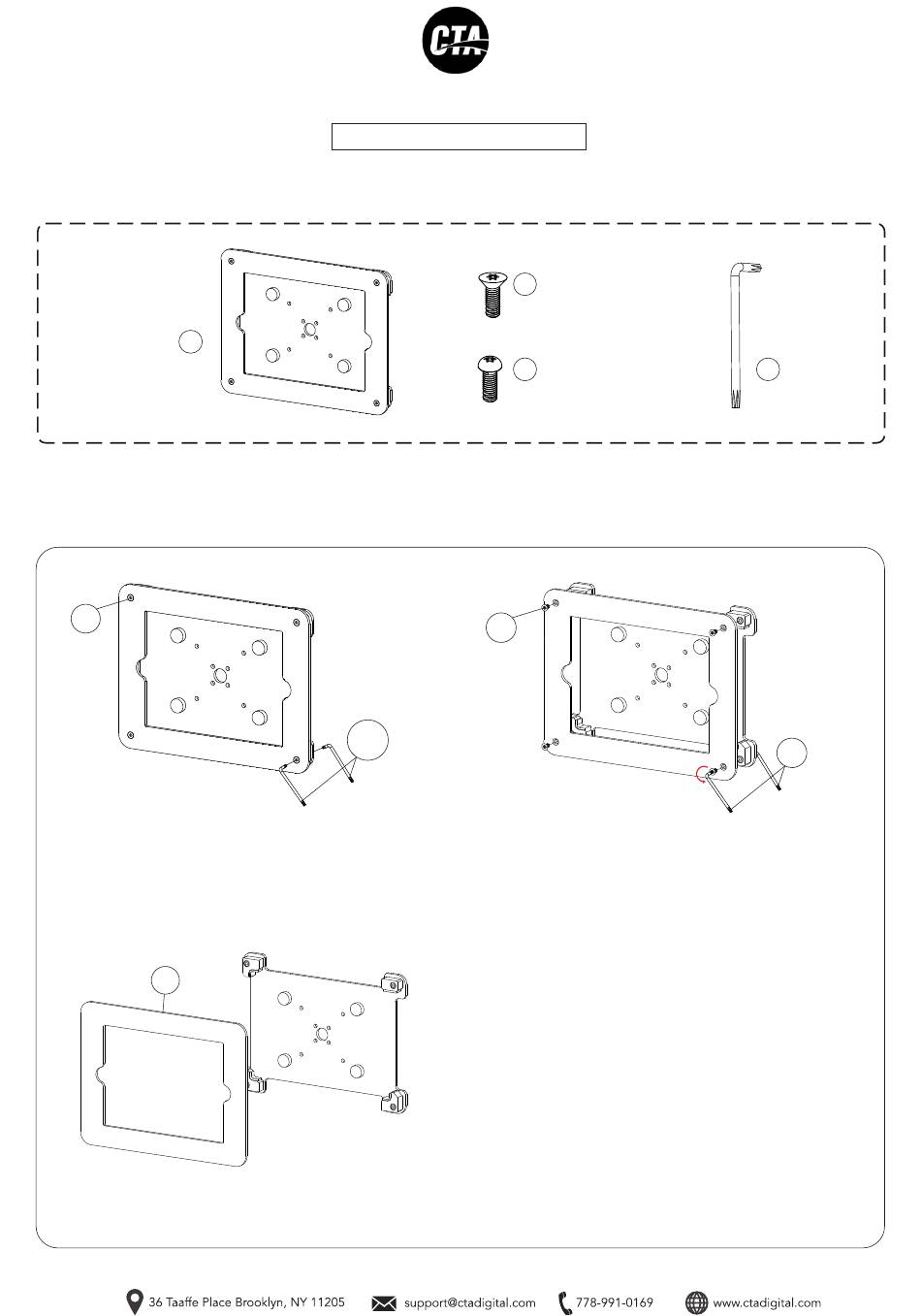 CTA

36 Taaffe Place Brooklyn, NY 11205 support@ctadigital.com 778-991-0169 www.ctadigital.com