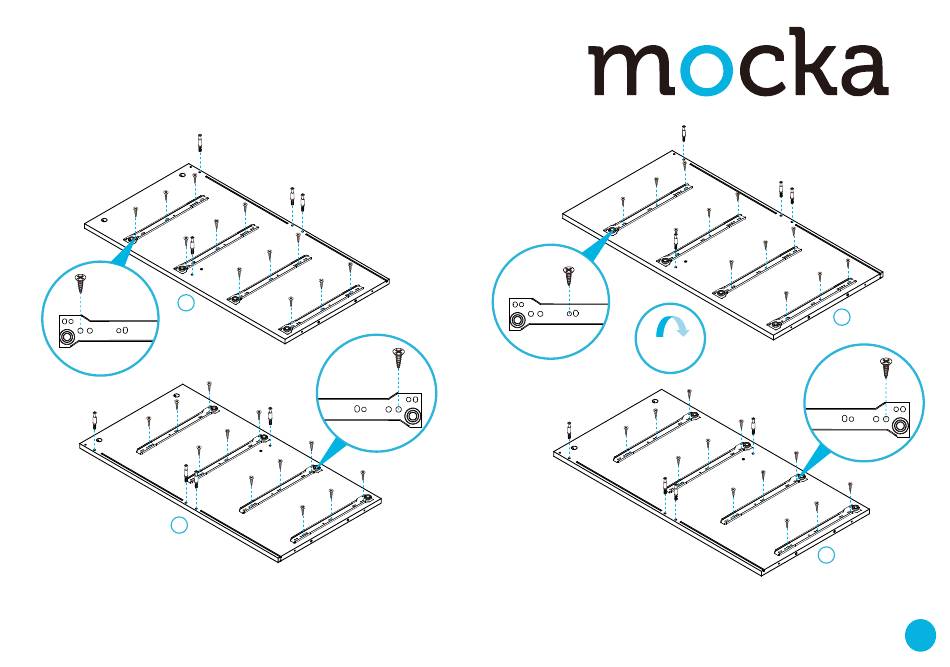 mocka