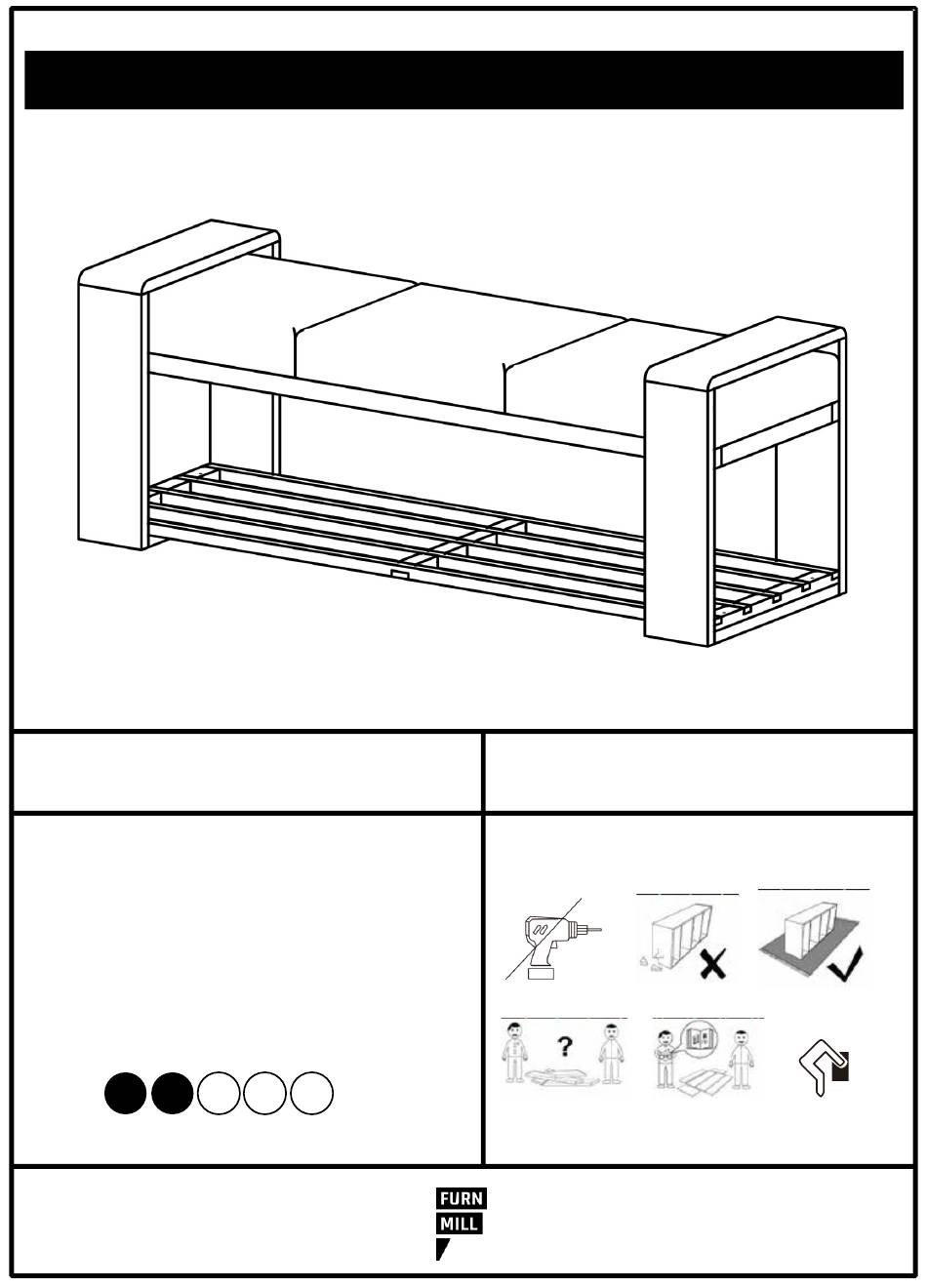 ?

FURN
MILL