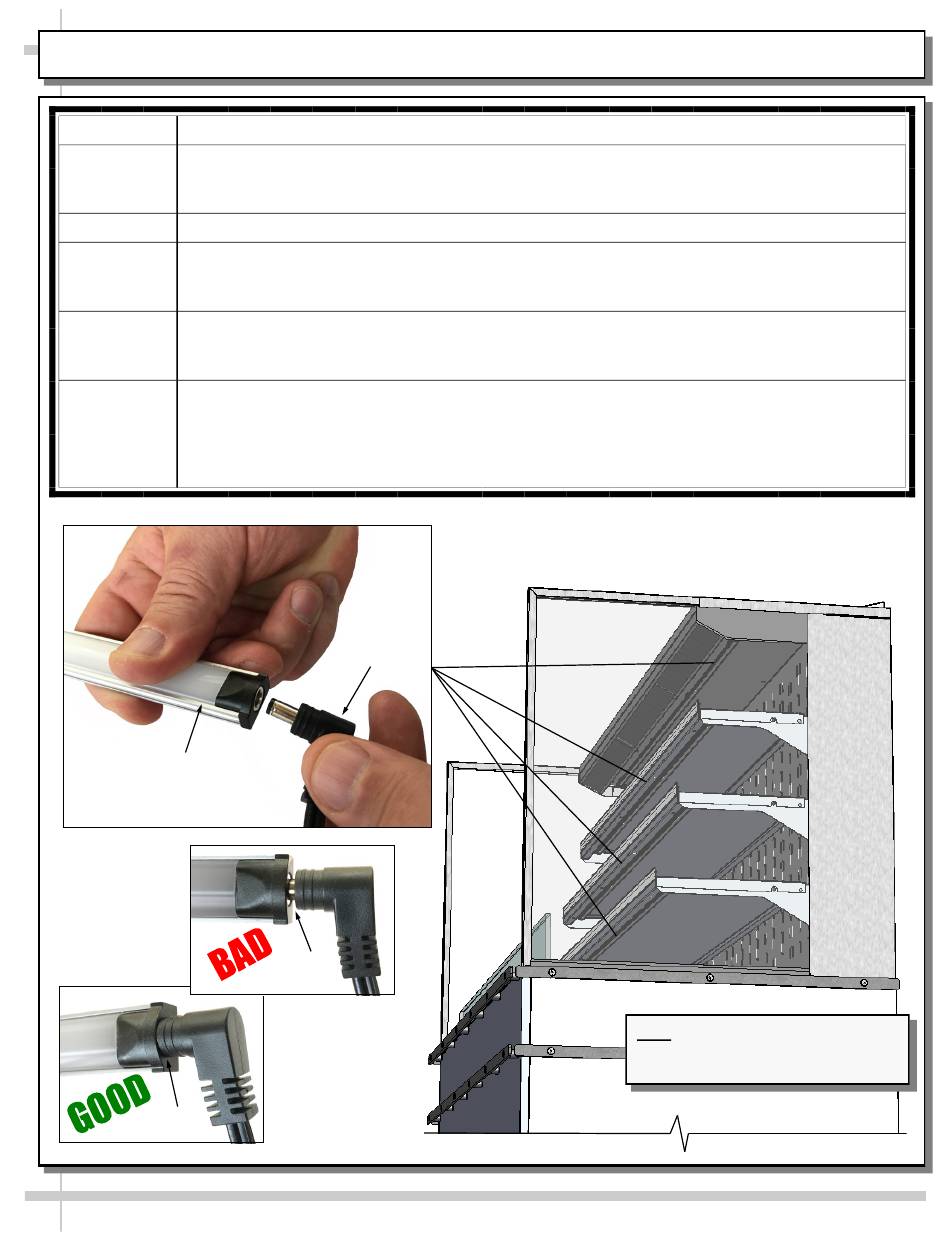 BAD

GOOD