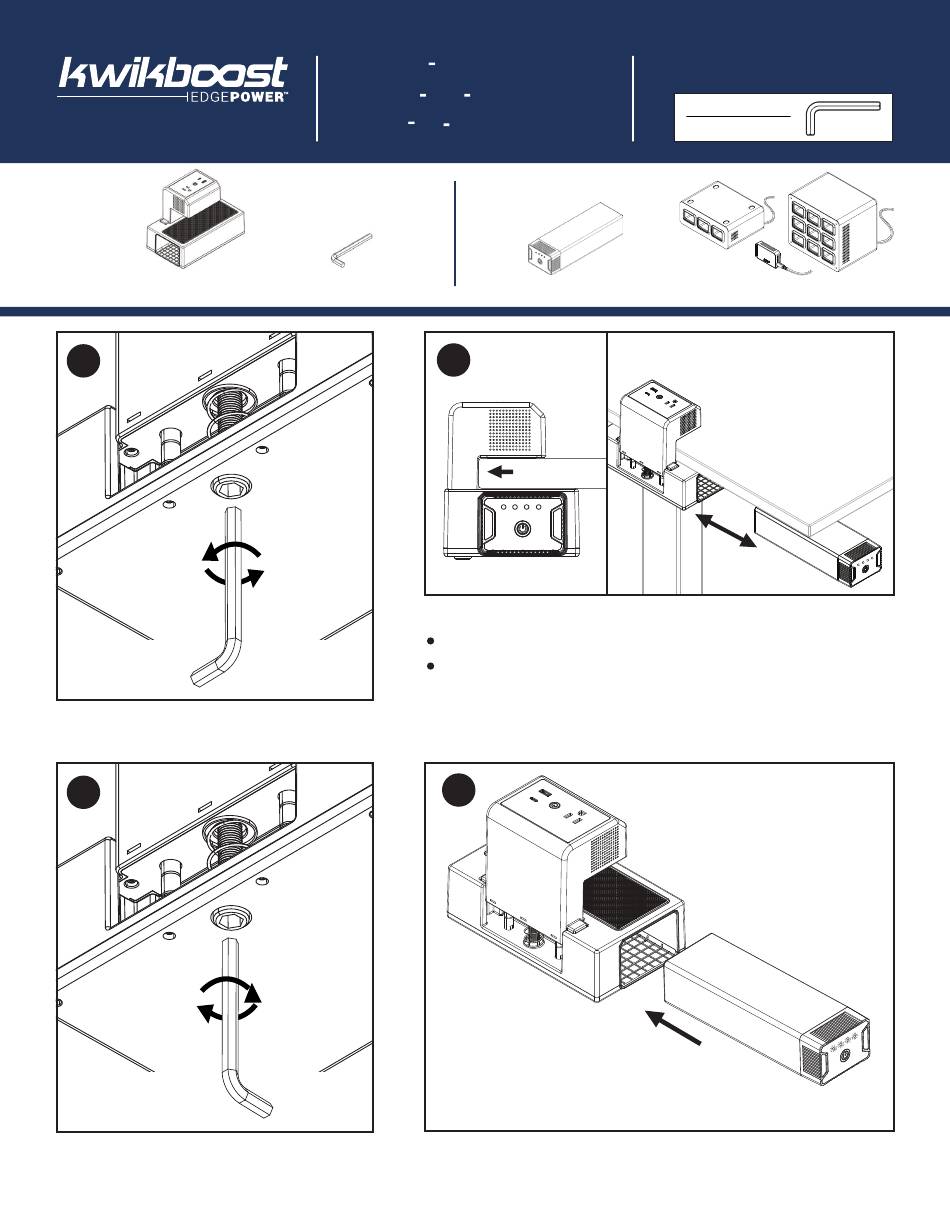 kwikboost
EDGEPOWER™