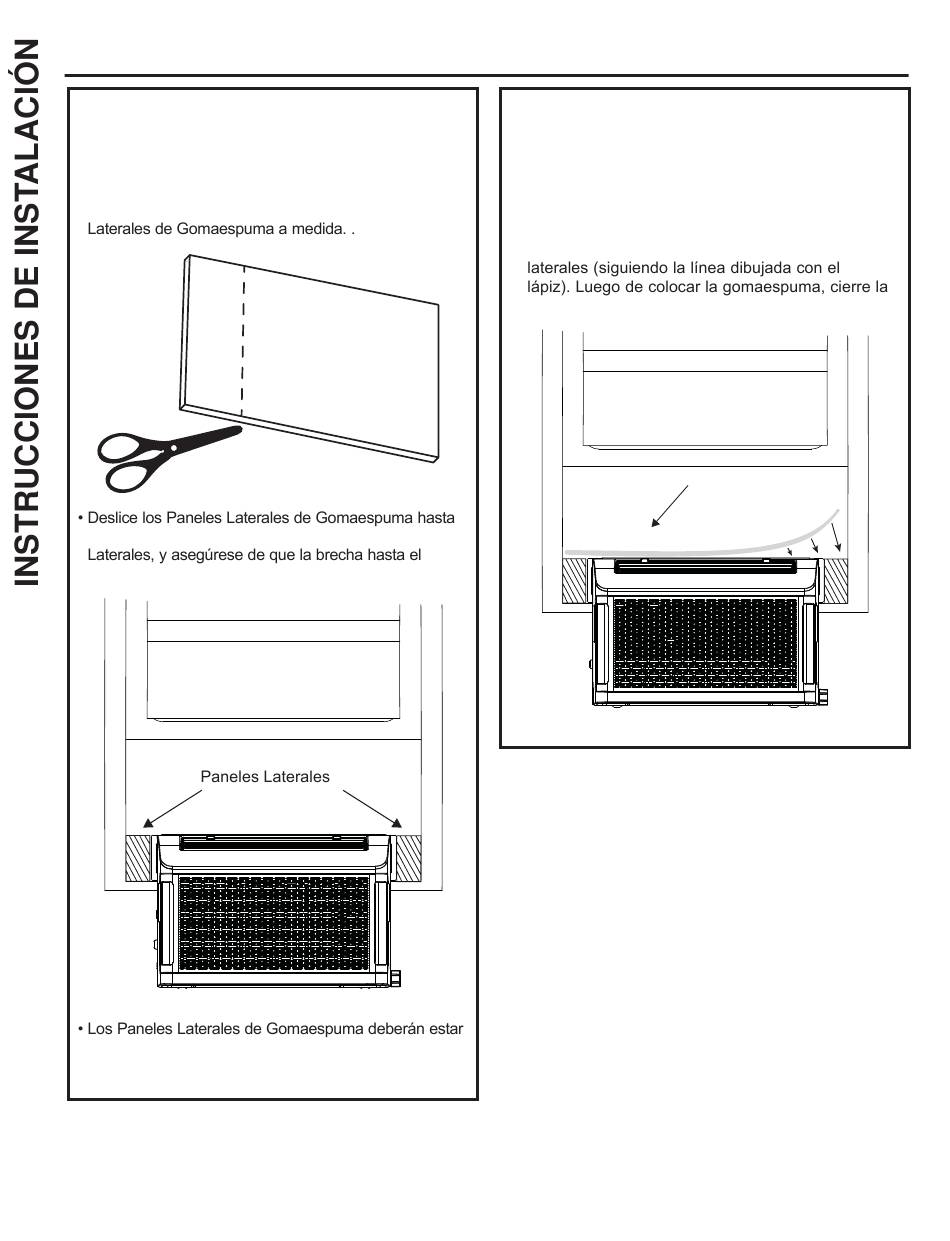 INSTRUCCIONES DE INSTALACIÓN

Laterales de Gomaespuma a medida. .

• Deslice los Paneles Laterales de Gomaespuma hasta

Laterales, y asegúrese de que la brecha hasta el

Paneles Laterales

• Los Paneles Laterales de Gomaespuma deberán estar

laterales (siguiendo la línea dibujada con el lápiz). Luego de colocar la gomaespuma, cierre la