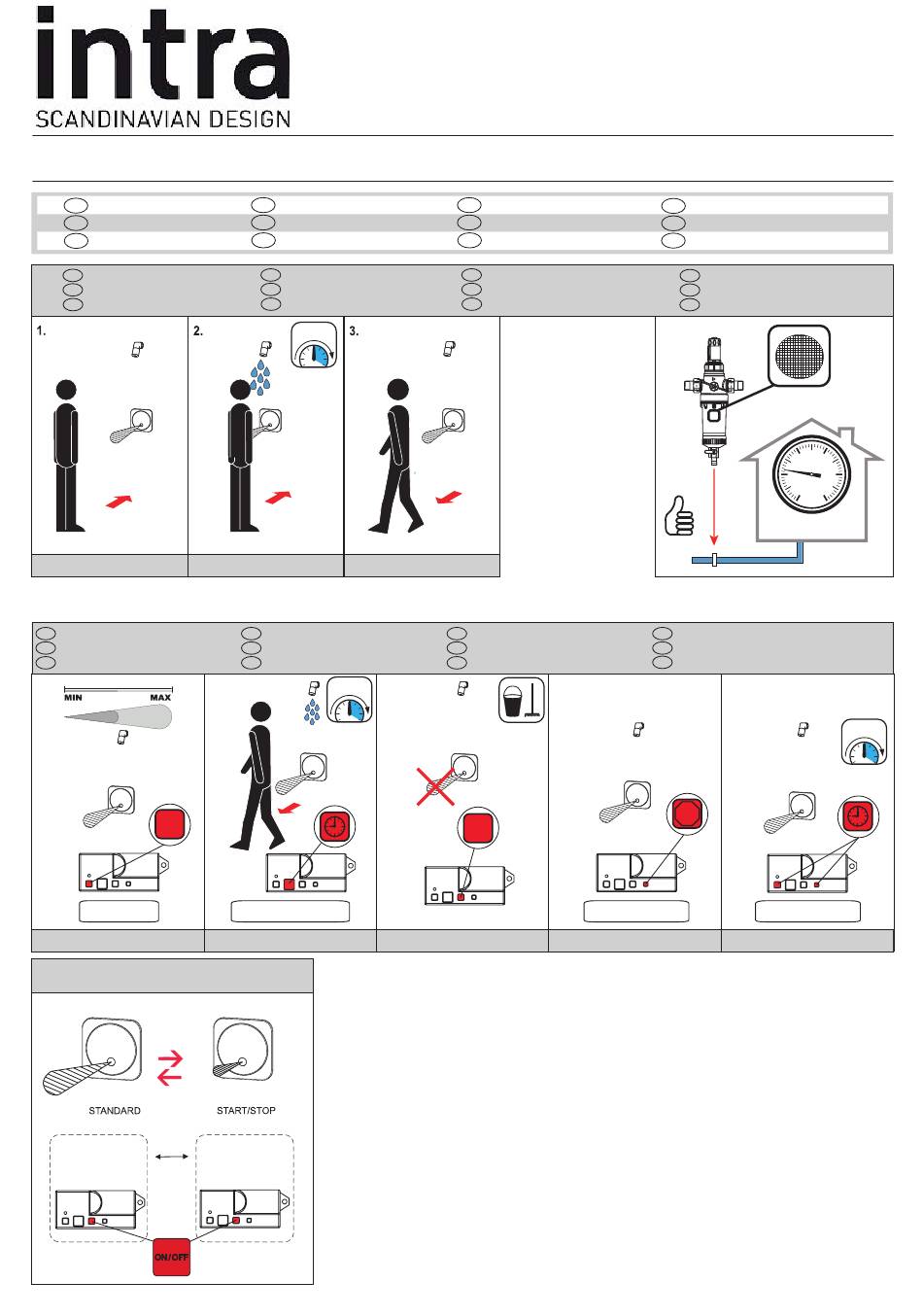 intra
SCANDINAVIAN DESIGN

1.

2.

3.

MIN MAX

STANDARD START/STOP

ON/OFF