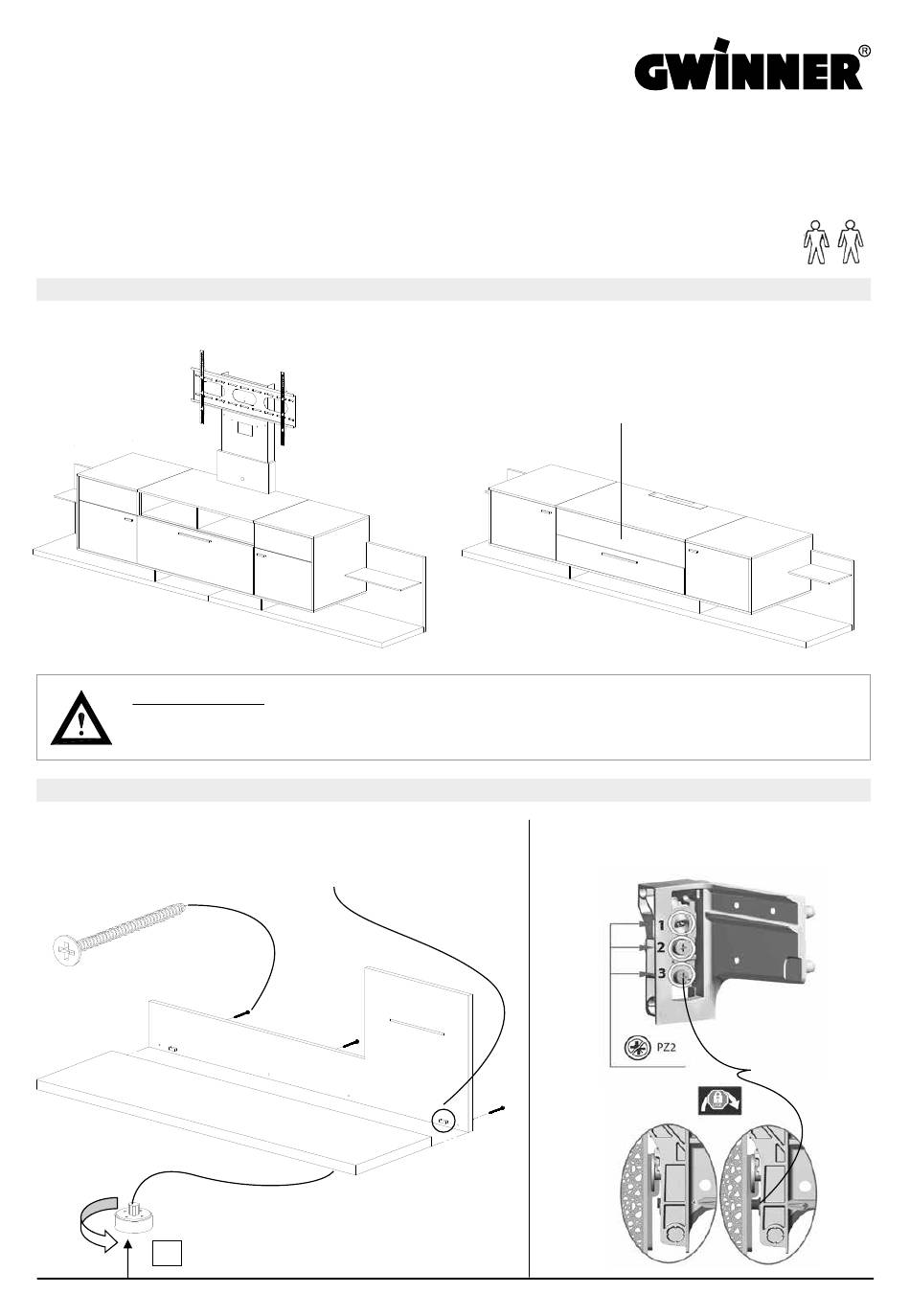 GWINNER®

1
2
3
PZ2