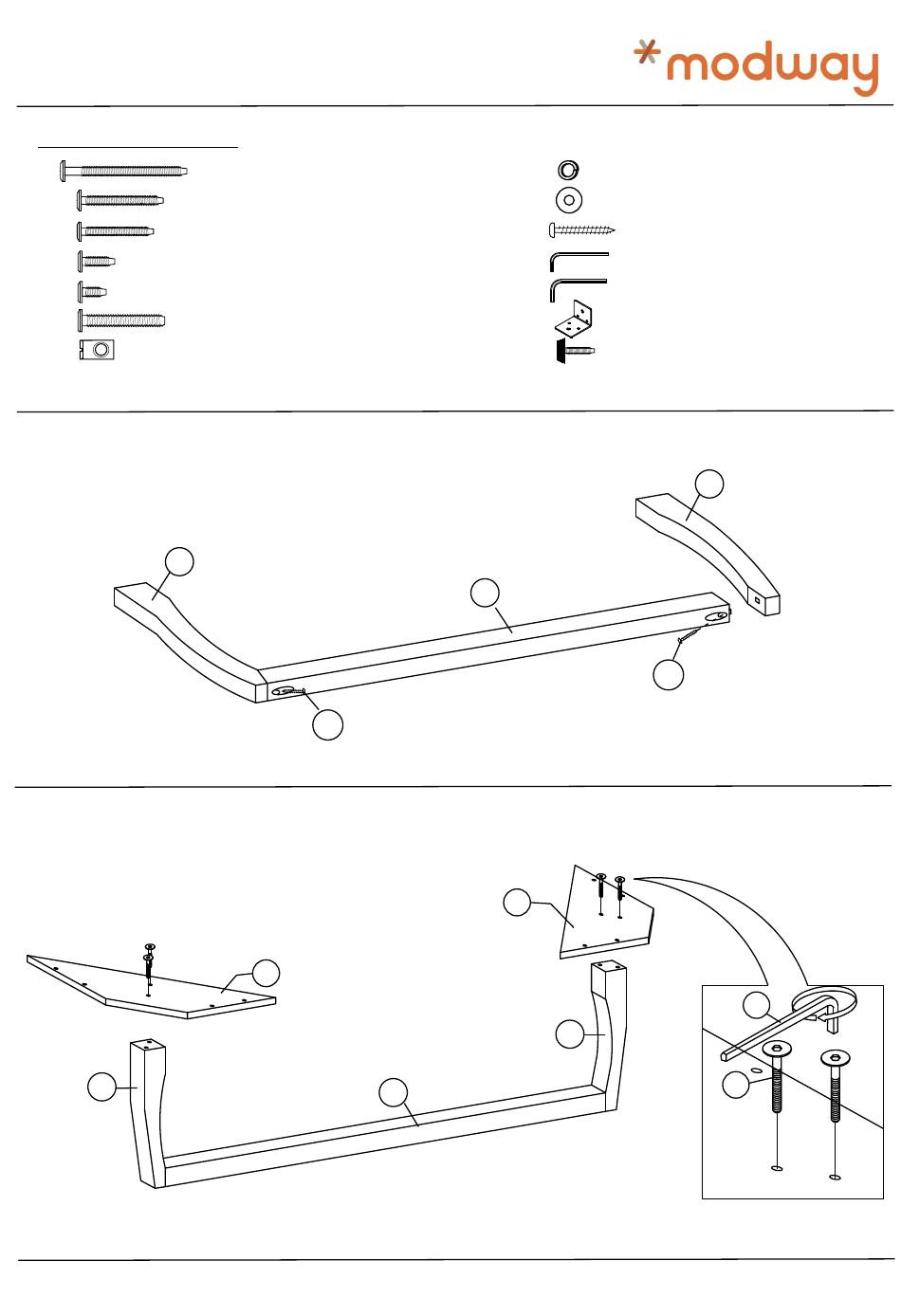 modway