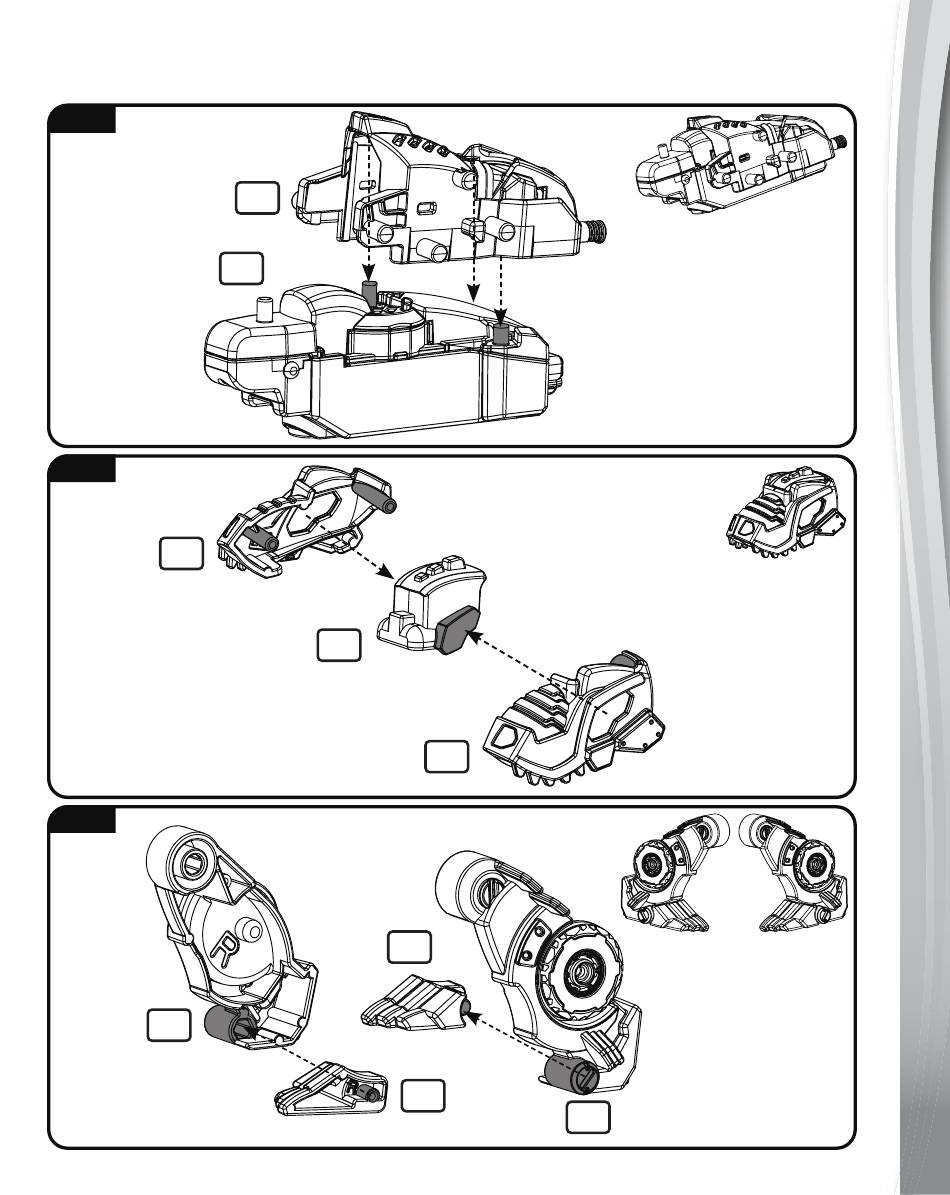 R

R