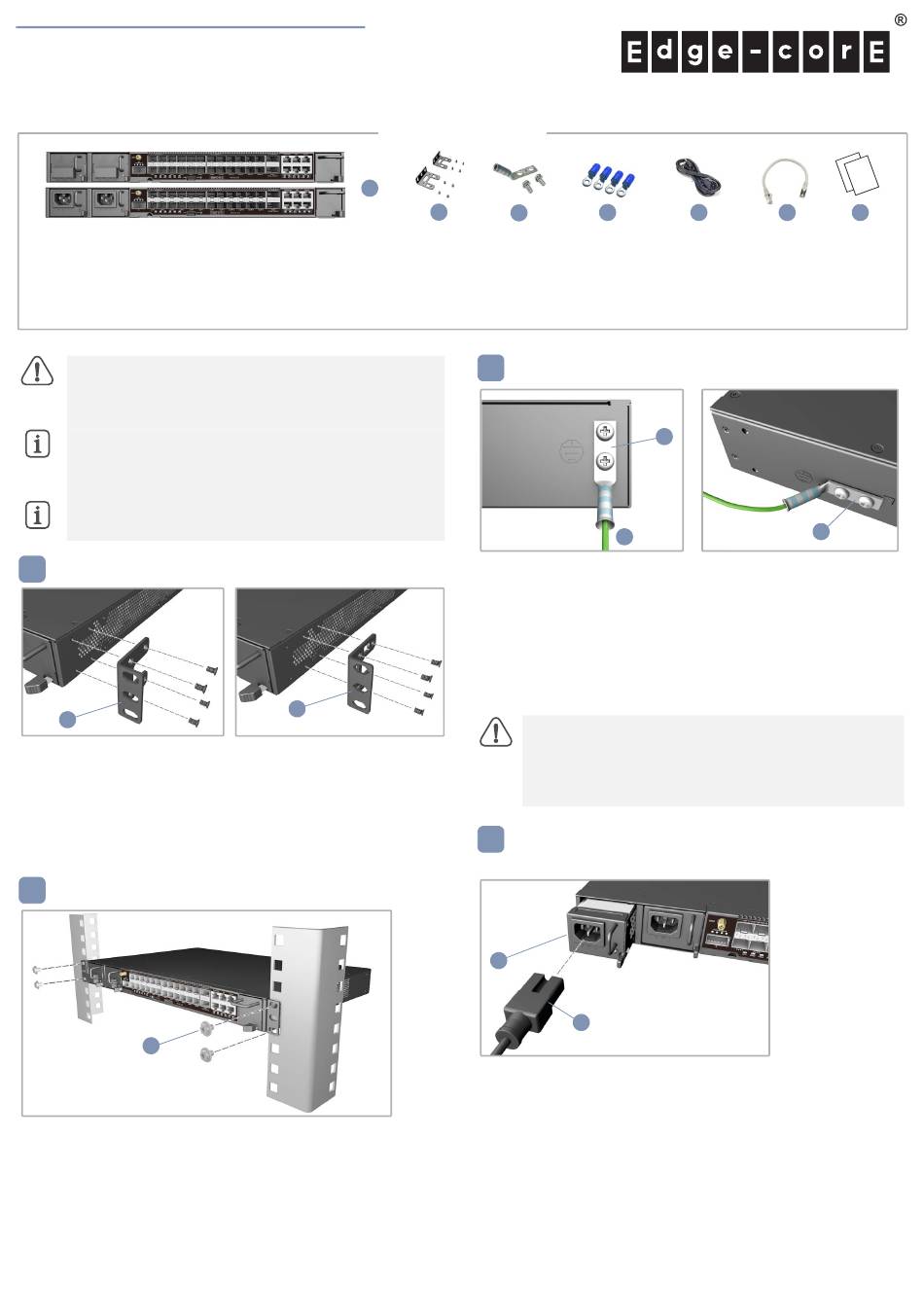 Edge-corE®