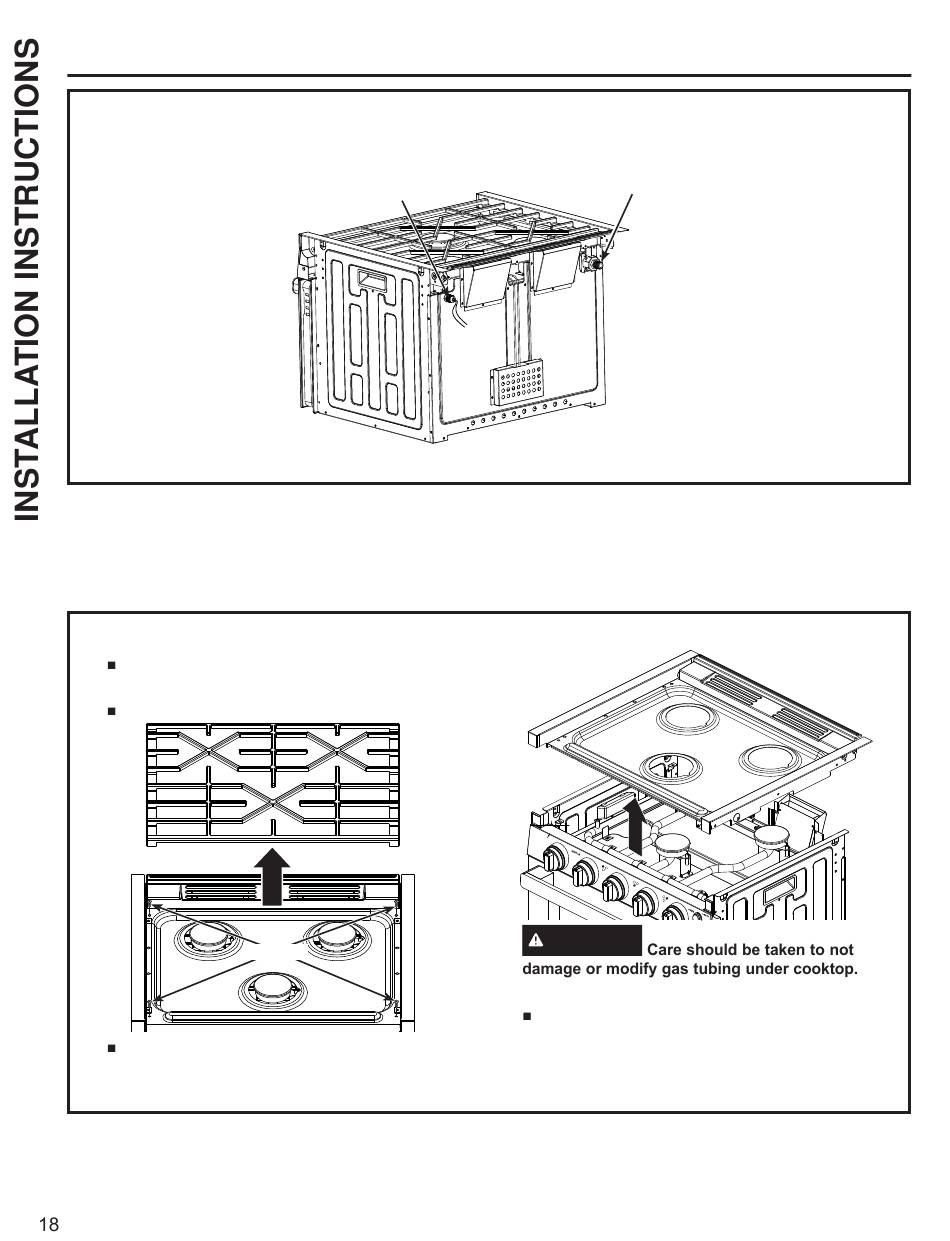 INSTALLATION INSTRUCTIONS

Care should be taken to not damage or modify gas tubing under cooktop.

18