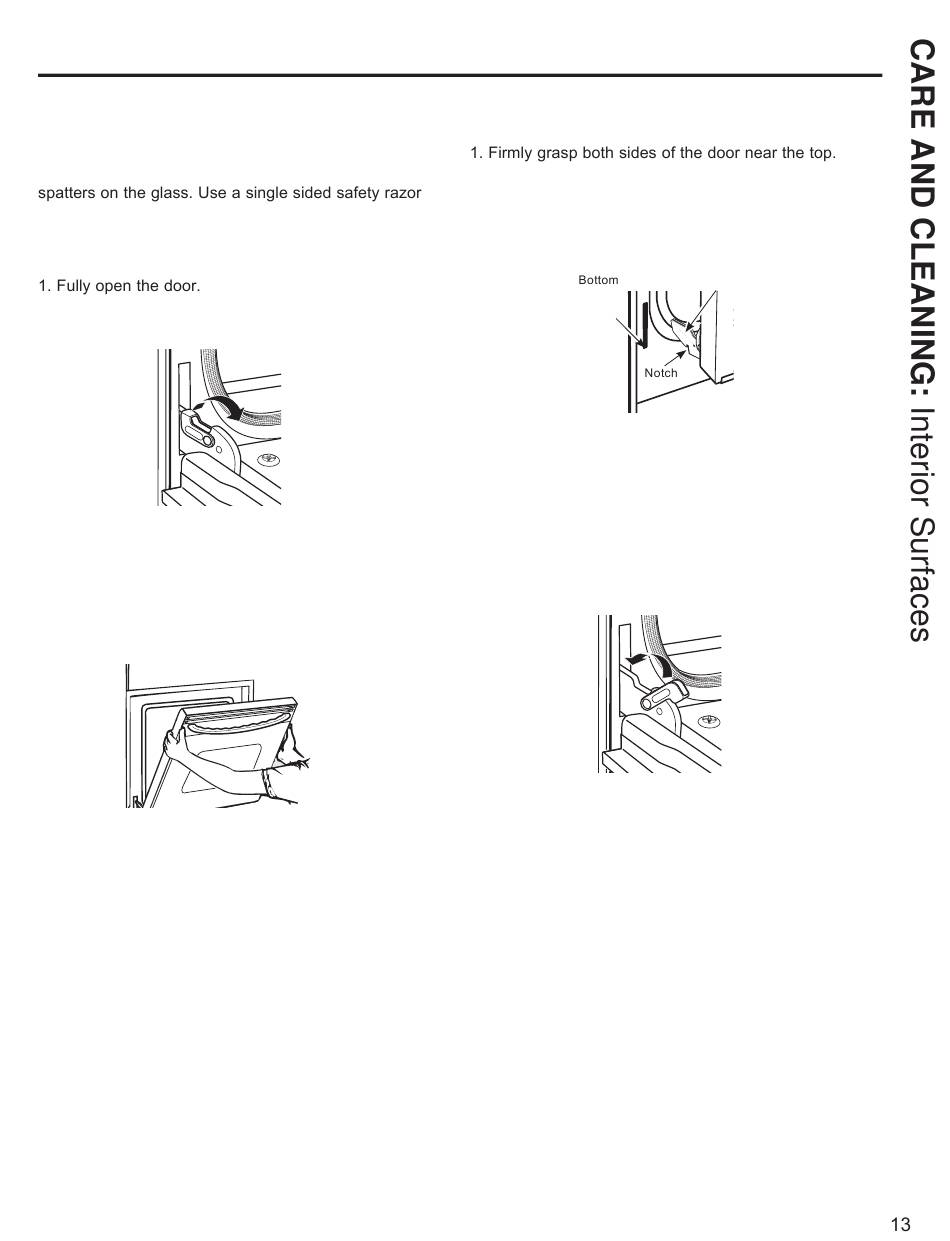 spatters on the glass. Use a single sided safety razor

1. Fully open the door.

1. Firmly grasp both sides of the door near the top.

Bottom

Notch

CARE AND CLEANING: Interior Surfaces

13