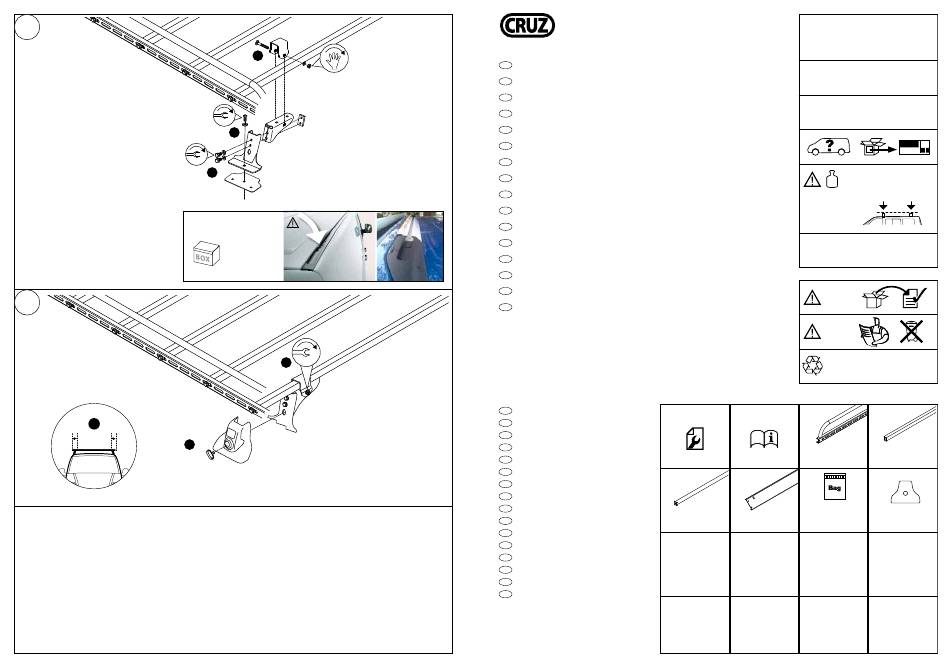 CRUZ

BOX

Bag