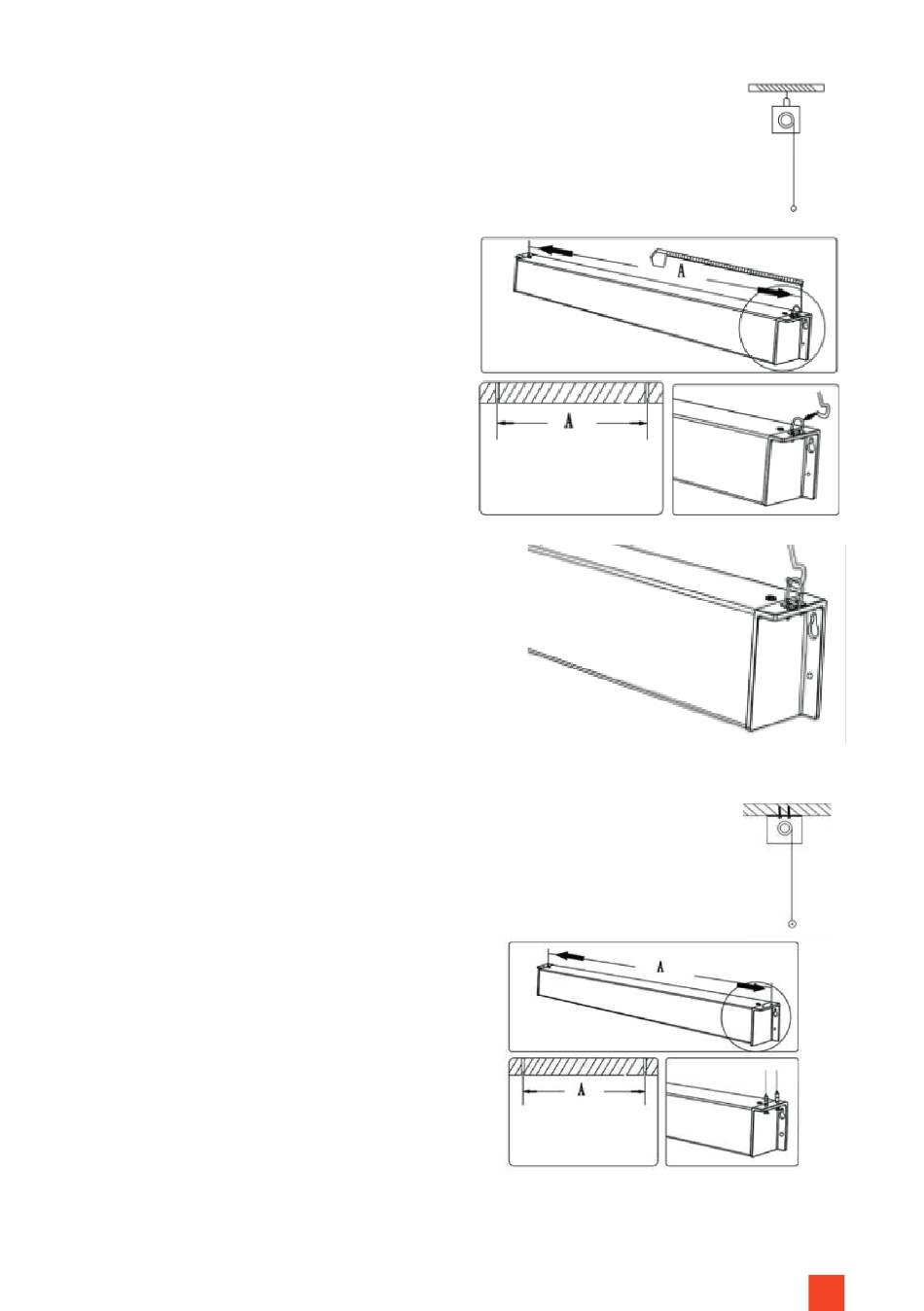 A

A

A

A